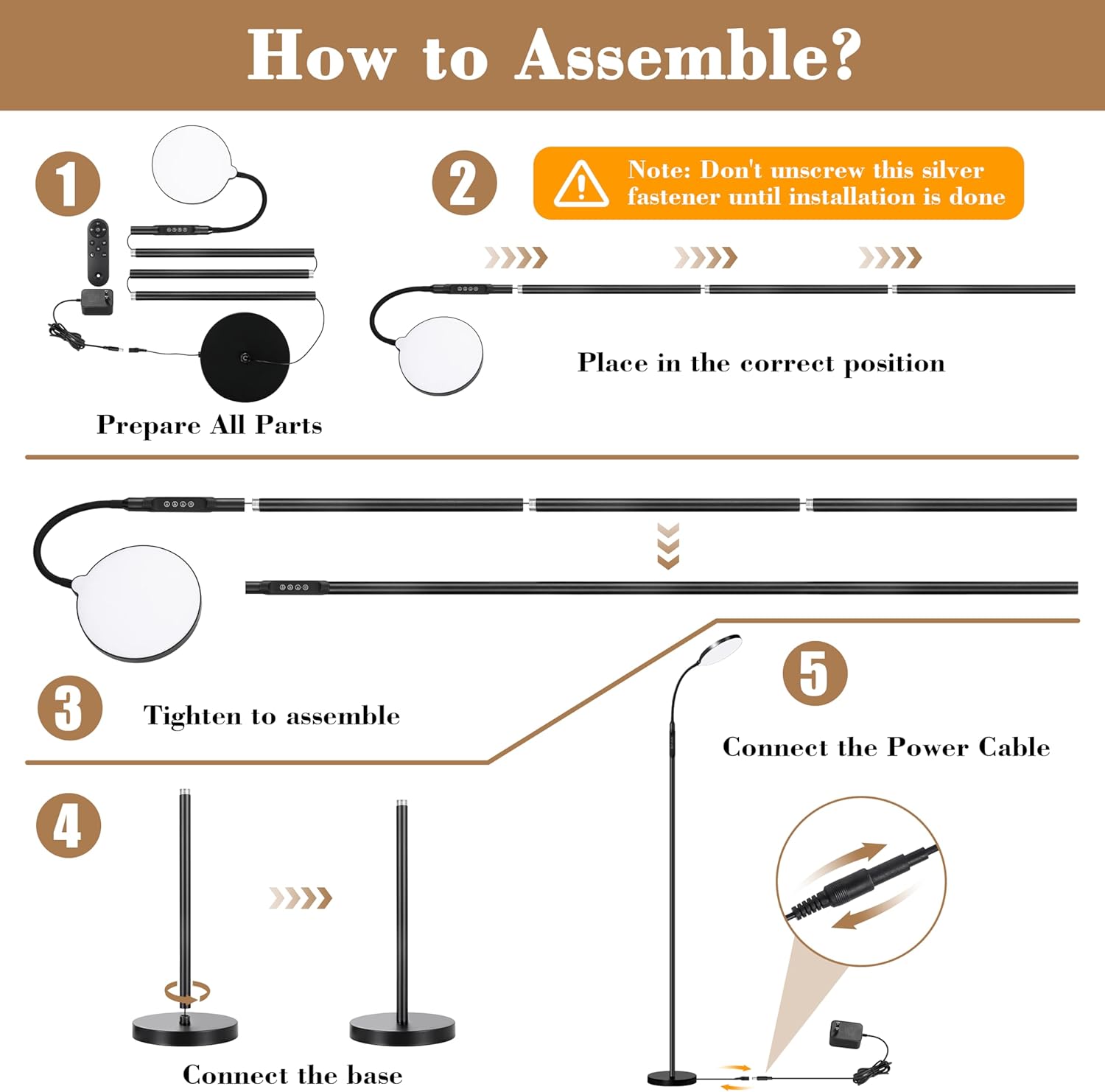 How to Assemble?

1

Prepare All Parts

2

Note: Don't unscrew this silver fastener until installation is done

Place in the correct position

3

Tighten to assemble

4

Connect the base

5

Connect the Power Cable