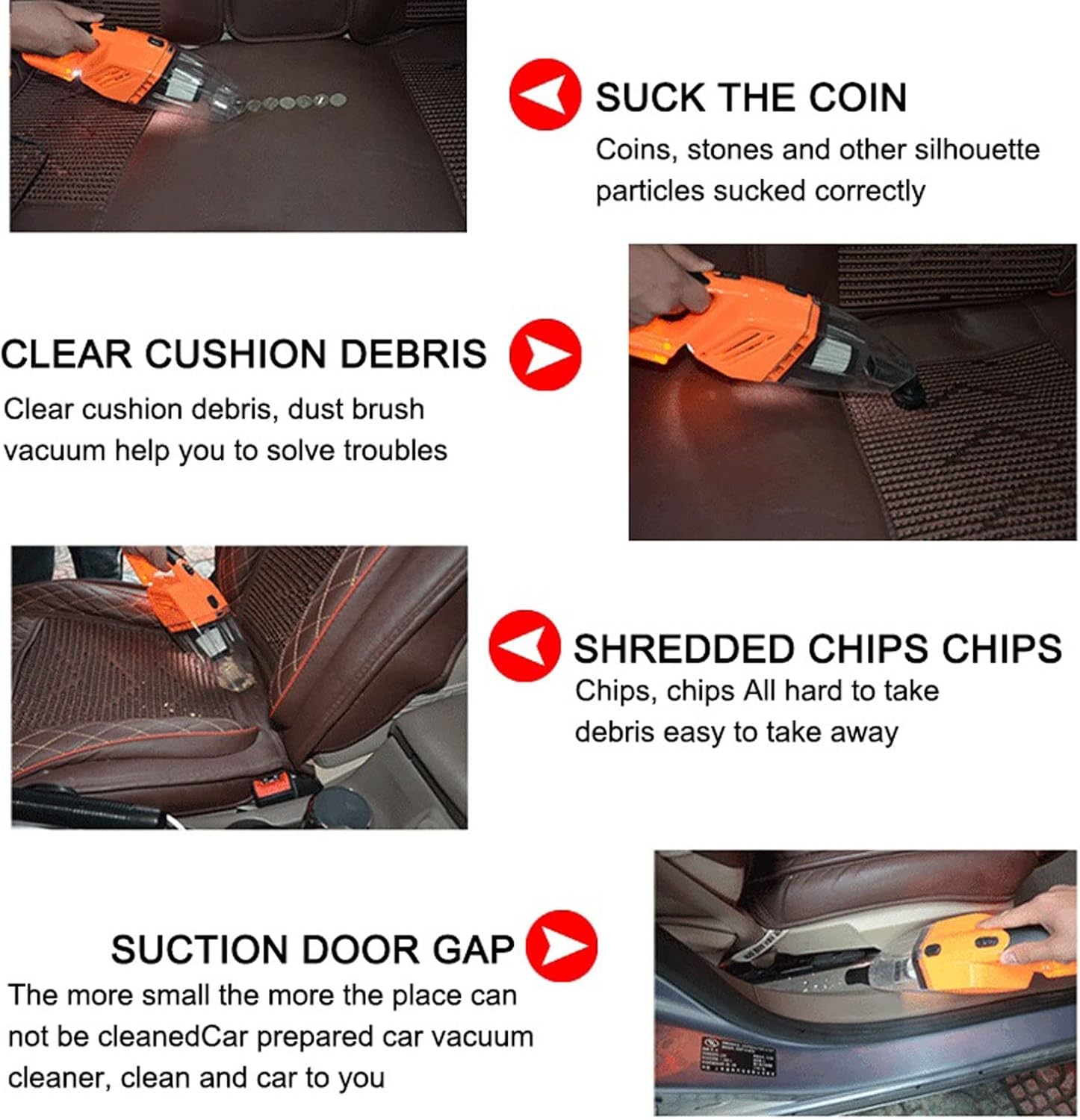 SUCK THE COIN
Coins, stones and other silhouette particles sucked correctly

CLEAR CUSHION DEBRIS
Clear cushion debris, dust brush vacuum help you to solve troubles

SHREDDED CHIPS CHIPS
Chips, chips All hard to take debris easy to take away

SUCTION DOOR GAP
The more small the more the place can not be cleanedCar prepared car vacuum cleaner, clean and car to you