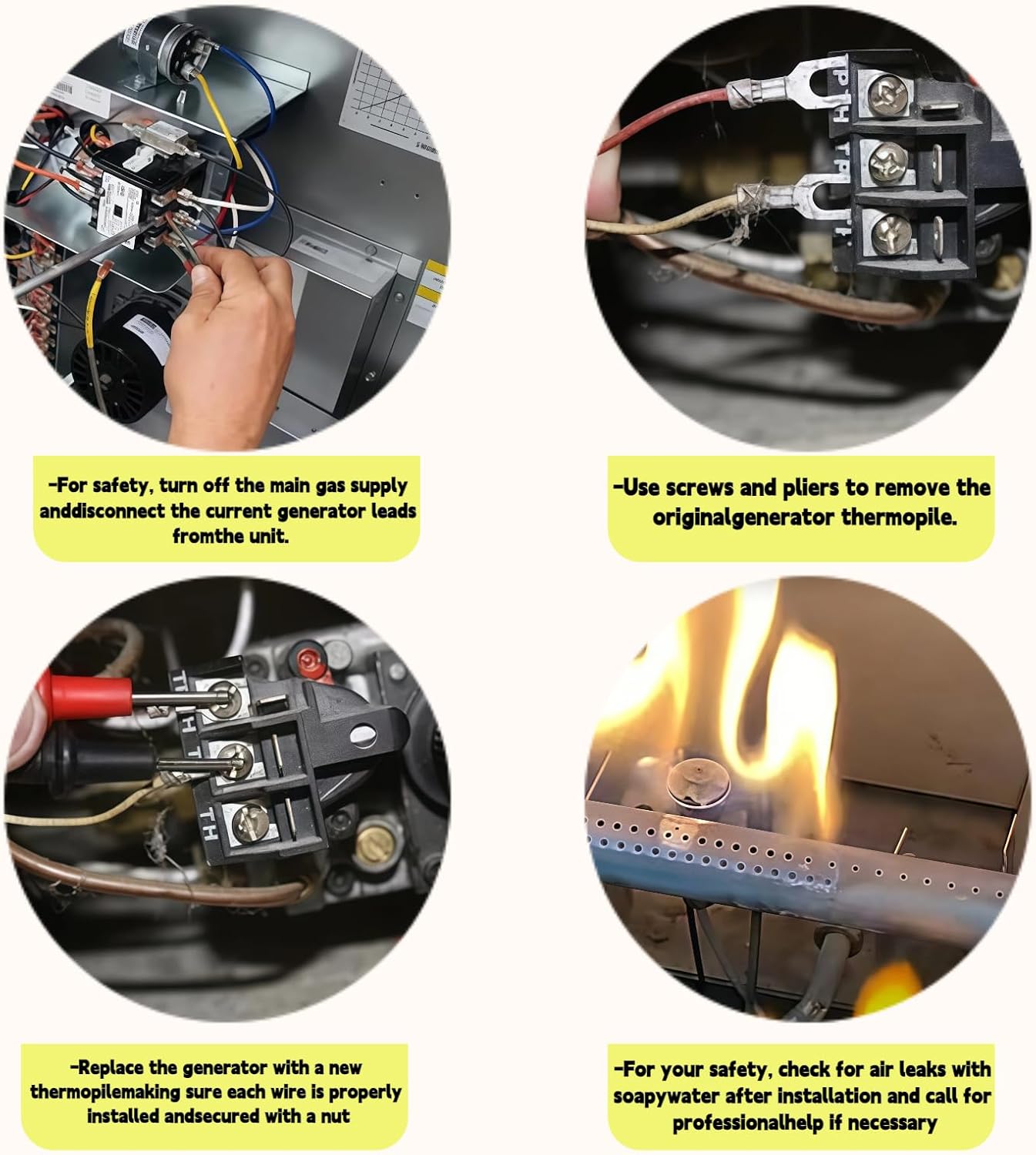 -For safety, turn off the main gas supply anddisconnect the current generator leads fromthe unit.

-Use screws and pliers to remove the originalgenerator thermopile.

-Replace the generator with a new thermopilemaking sure each wire is properly installed andsecured with a nut

-For your safety, check for air leaks with soapywater after installation and call for professionalhelp if necessary