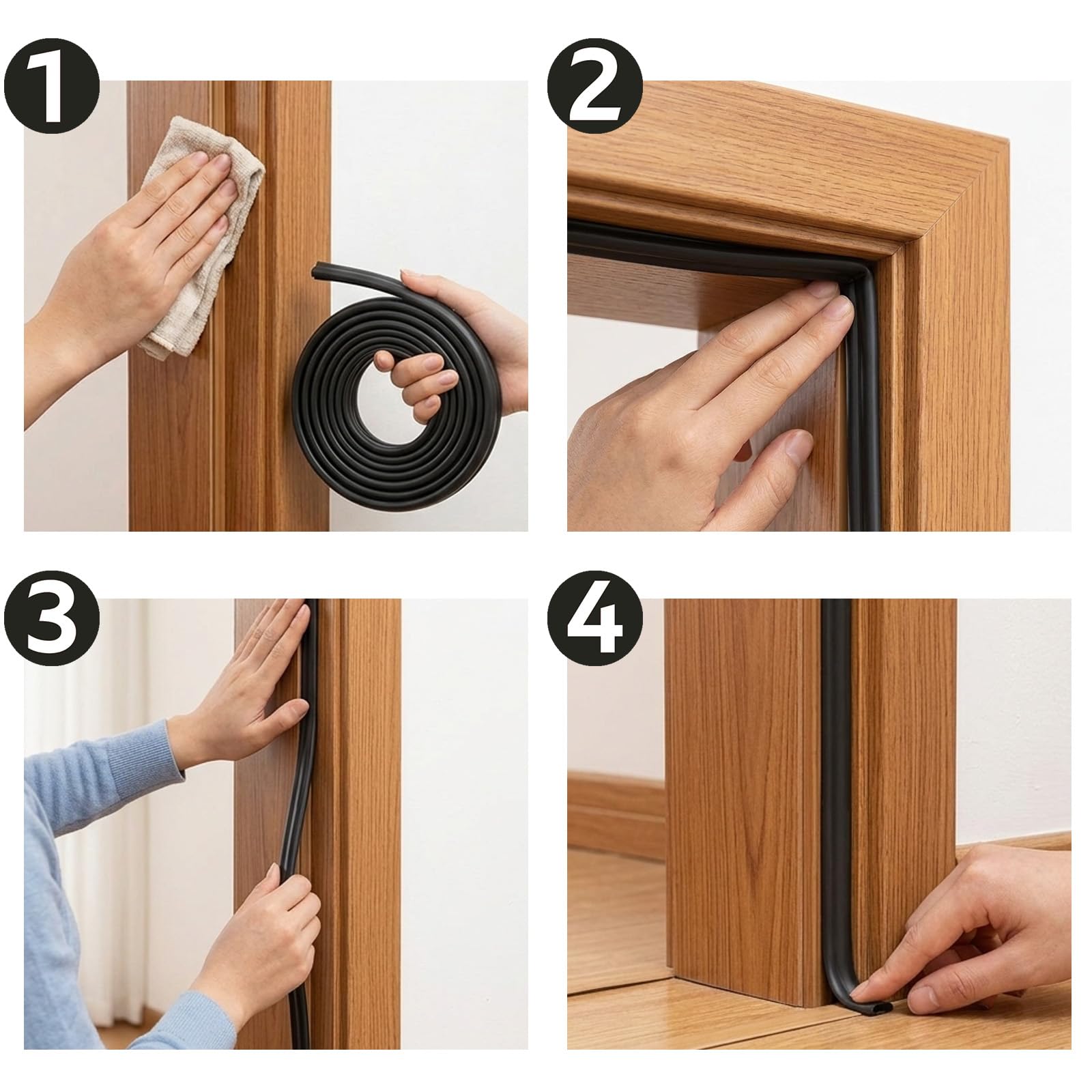 1

2

3

4