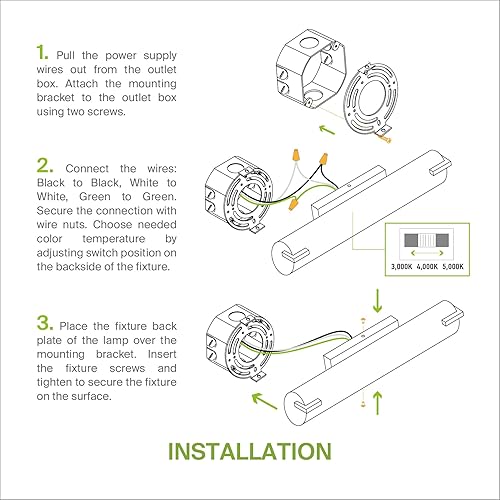 1. Pull the power supply wires out from the outlet box. Attach the mounting bracket to the outlet box using two screws.

2. Connect the wires: Black to Black, White to White, Green to Green. Secure the connection with wire nuts. Choose needed color temperature by adjusting switch position on the backside of the fixture.

3,000K 4,000K 5,000K

3. Place the fixture back plate of the lamp over the mounting bracket. Insert the fixture screws and tighten to secure the fixture on the surface.

INSTALLATION