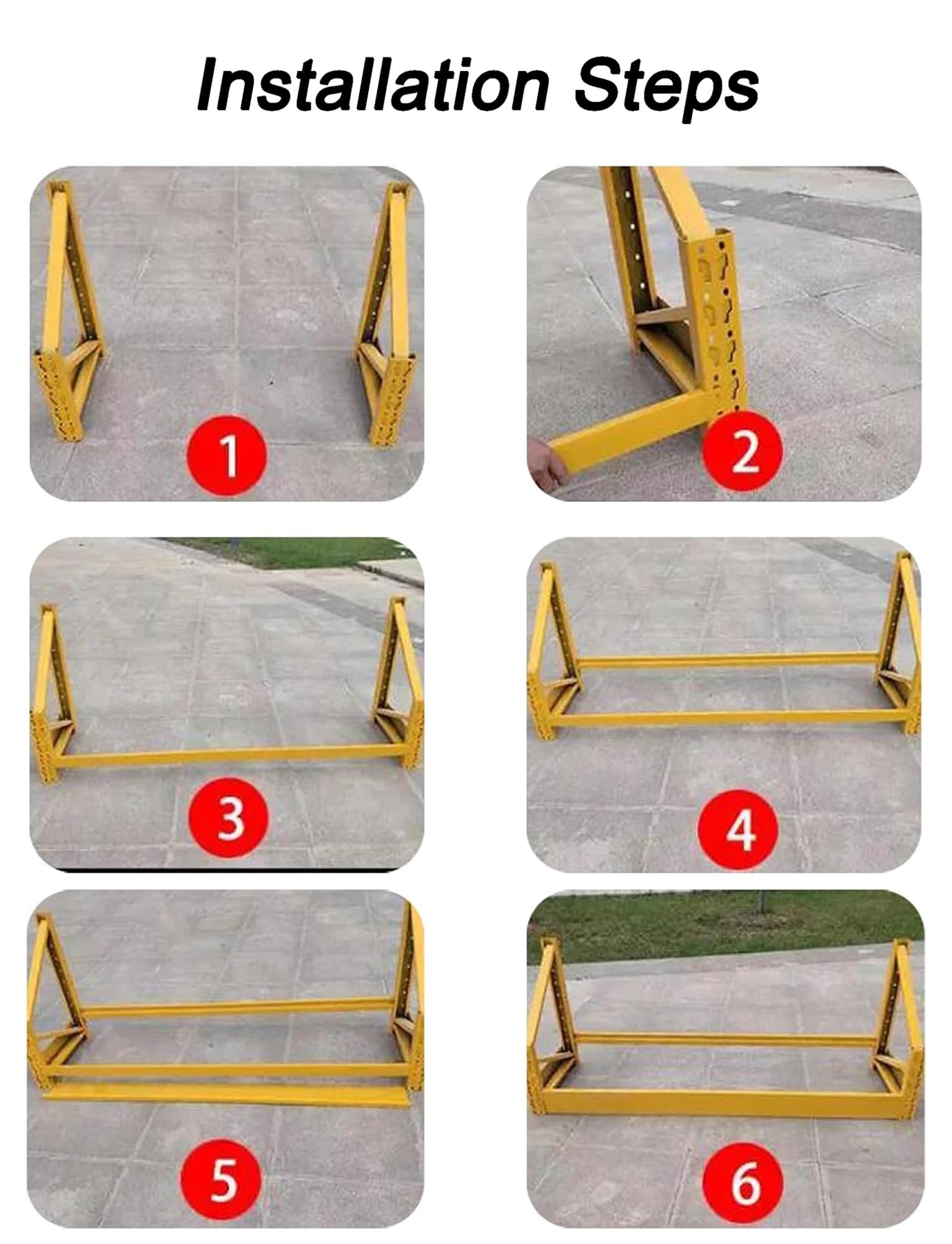 Installation Steps

1

2

3

4

5

6