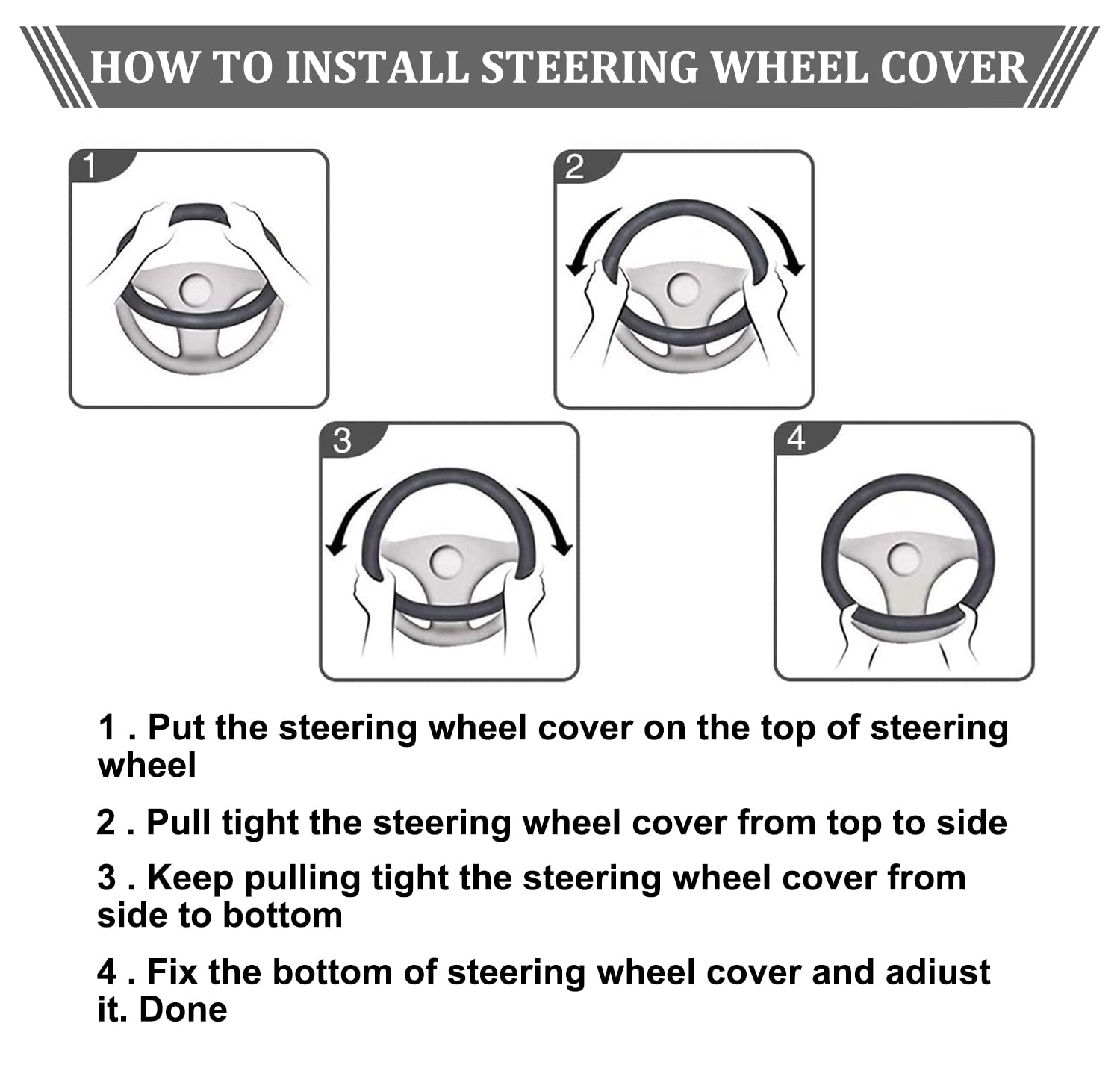 HOW TO INSTALL STEERING WHEEL COVER

1

2

3

4

1 . Put the steering wheel cover on the top of steering wheel

2 . Pull tight the steering wheel cover from top to side

3 . Keep pulling tight the steering wheel cover from side to bottom

4 . Fix the bottom of steering wheel cover and adiust it. Done