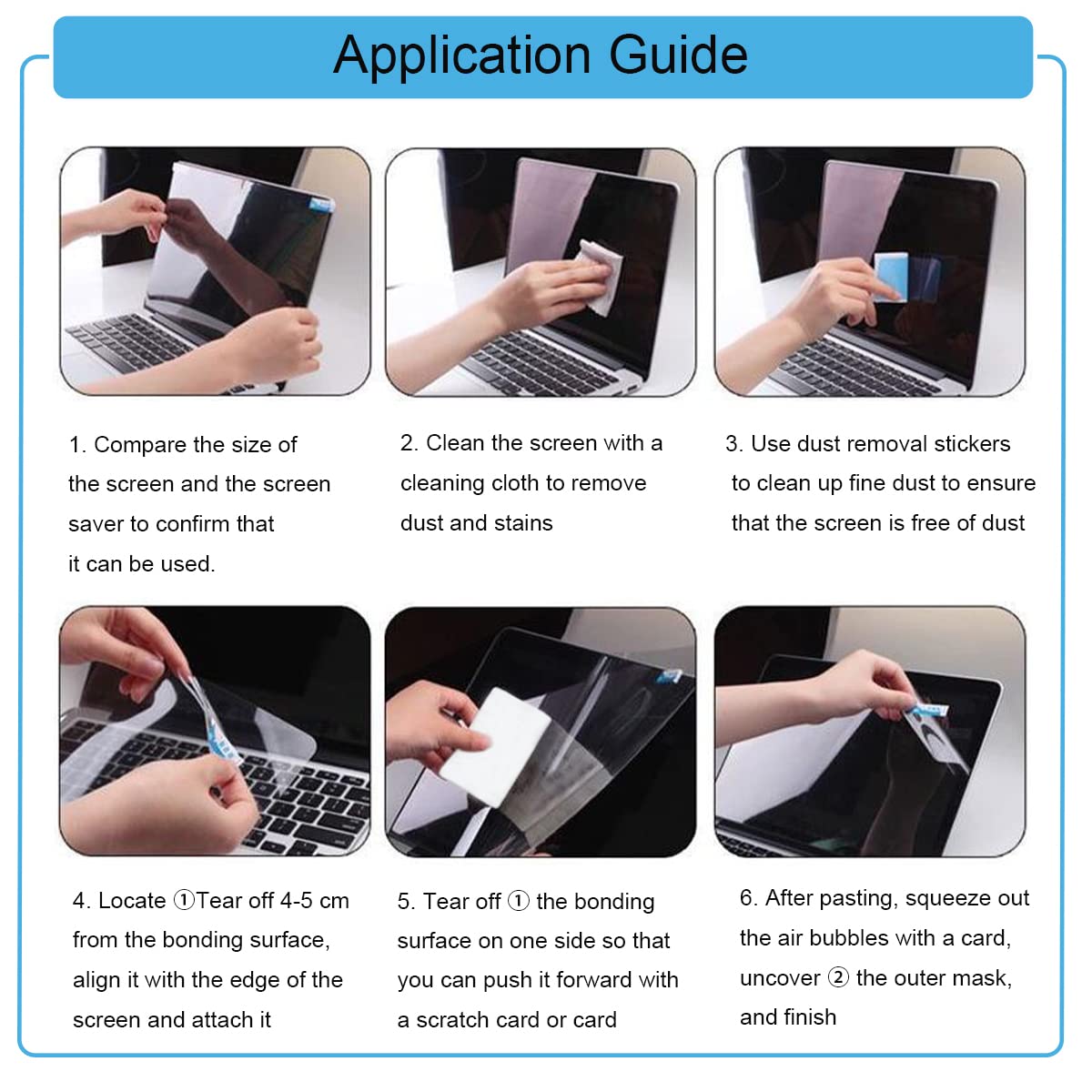 Application Guide

1. Compare the size of the screen and the screen saver to confirm that it can be used.

2. Clean the screen with a cleaning cloth to remove dust and stains

3. Use dust removal stickers to clean up fine dust to ensure that the screen is free of dust

4. Locate ①Tear off 4-5 cm from the bonding surface, align it with the edge of the screen and attach it

5. Tear off ① the bonding surface on one side so that you can push it forward with a scratch card or card

6. After pasting, squeeze out the air bubbles with a card, uncover ② the outer mask, and finish