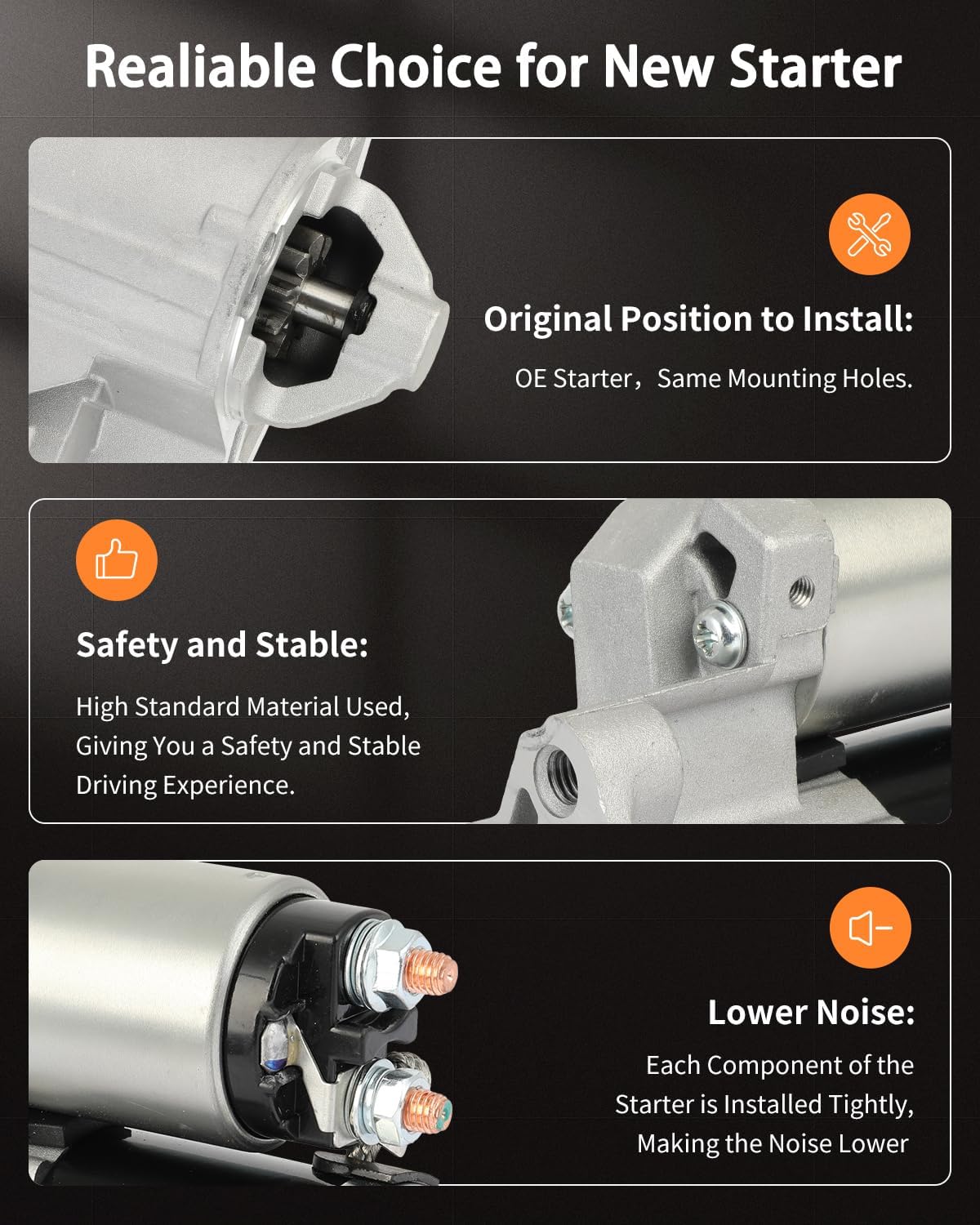 Realiable Choice for New Starter

Original Position to Install:

OE Starter，Same Mounting Holes.

Safety and Stable:

High Standard Material Used, Giving You a Safety and Stable Driving Experience.

Lower Noise:

Each Component of the Starter is Installed Tightly, Making the Noise Lower