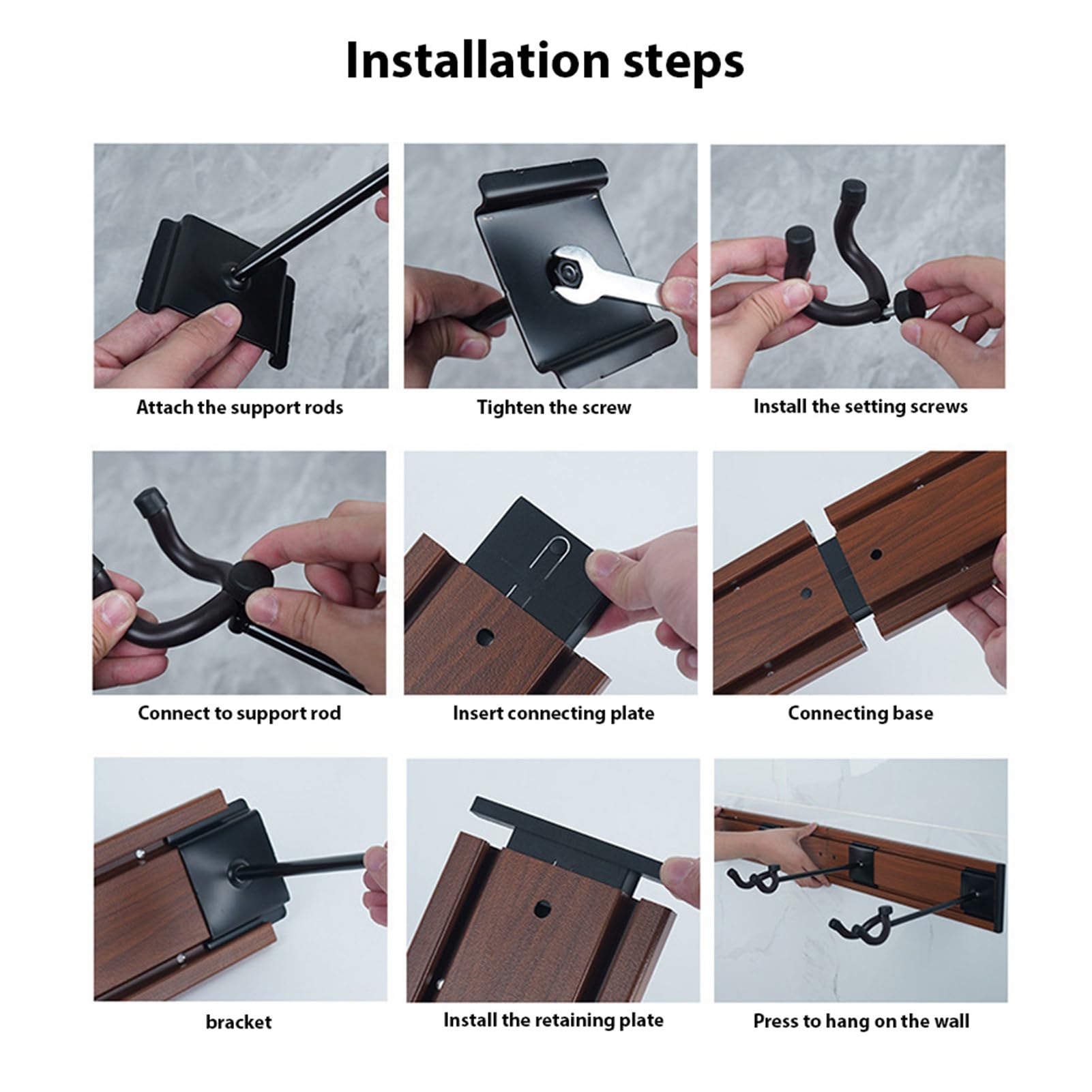 Installation steps

Attach the support rods

Tighten the screw

Install the setting screws

Connect to support rod

Insert connecting plate

Connecting base

bracket

Install the retaining plate

Press to hang on the wall