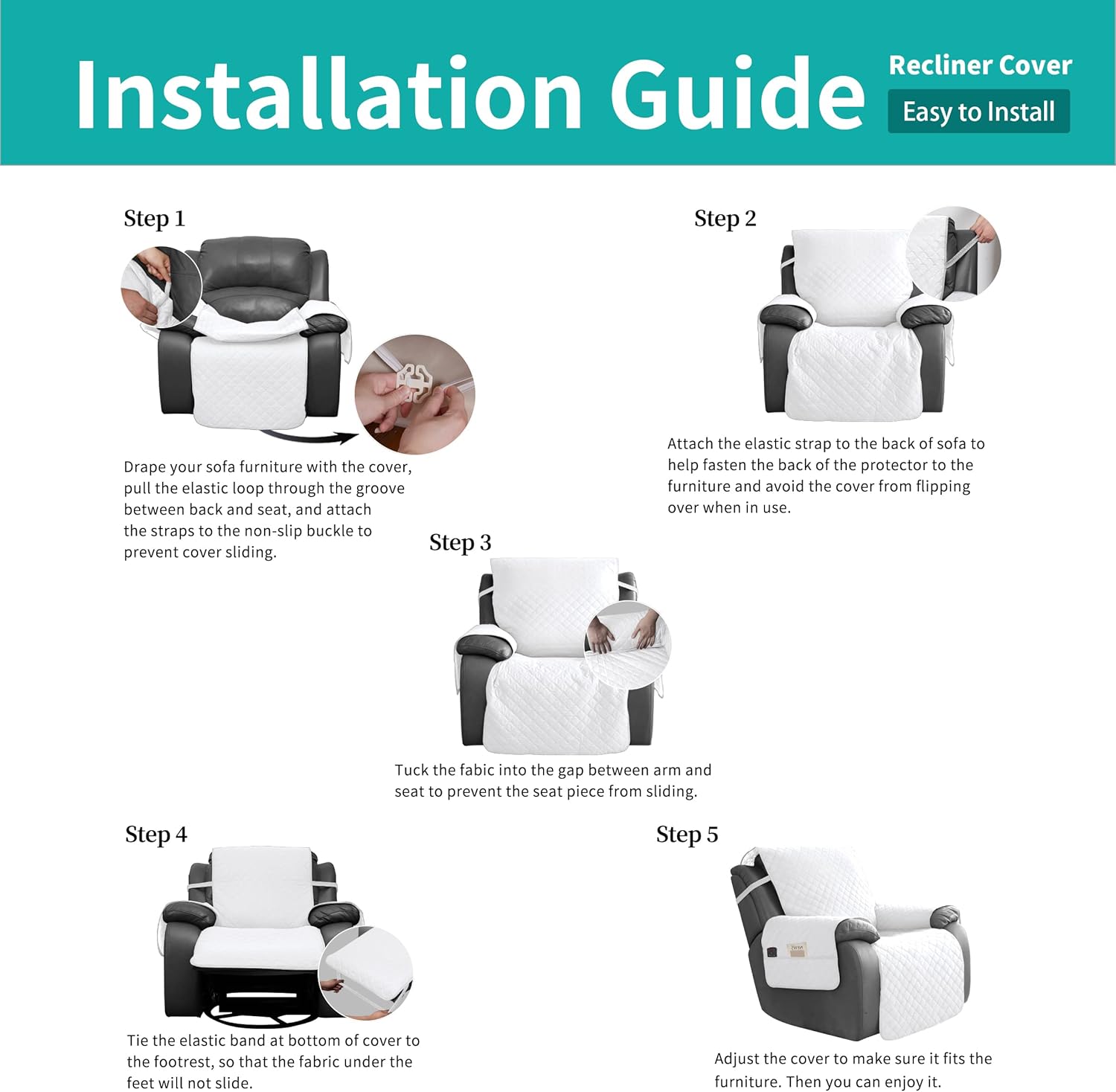 Installation Guide

Recliner Cover

Easy to Install

Step 1

Drape your sofa furniture with the cover, pull the elastic loop through the groove between back and seat, and attach the straps to the non-slip buckle to prevent cover sliding.

Step 2

Attach the elastic strap to the back of sofa to help fasten the back of the protector to the furniture and avoid the cover from flipping over when in use.

Step 3

Tuck the fabic into the gap between arm and seat to prevent the seat piece from sliding.

Step 4

Tie the elastic band at bottom of cover to the footrest, so that the fabric under the feet will not slide.

Step 5

Adjust the cover to make sure it fits the furniture. Then you can enjoy it.