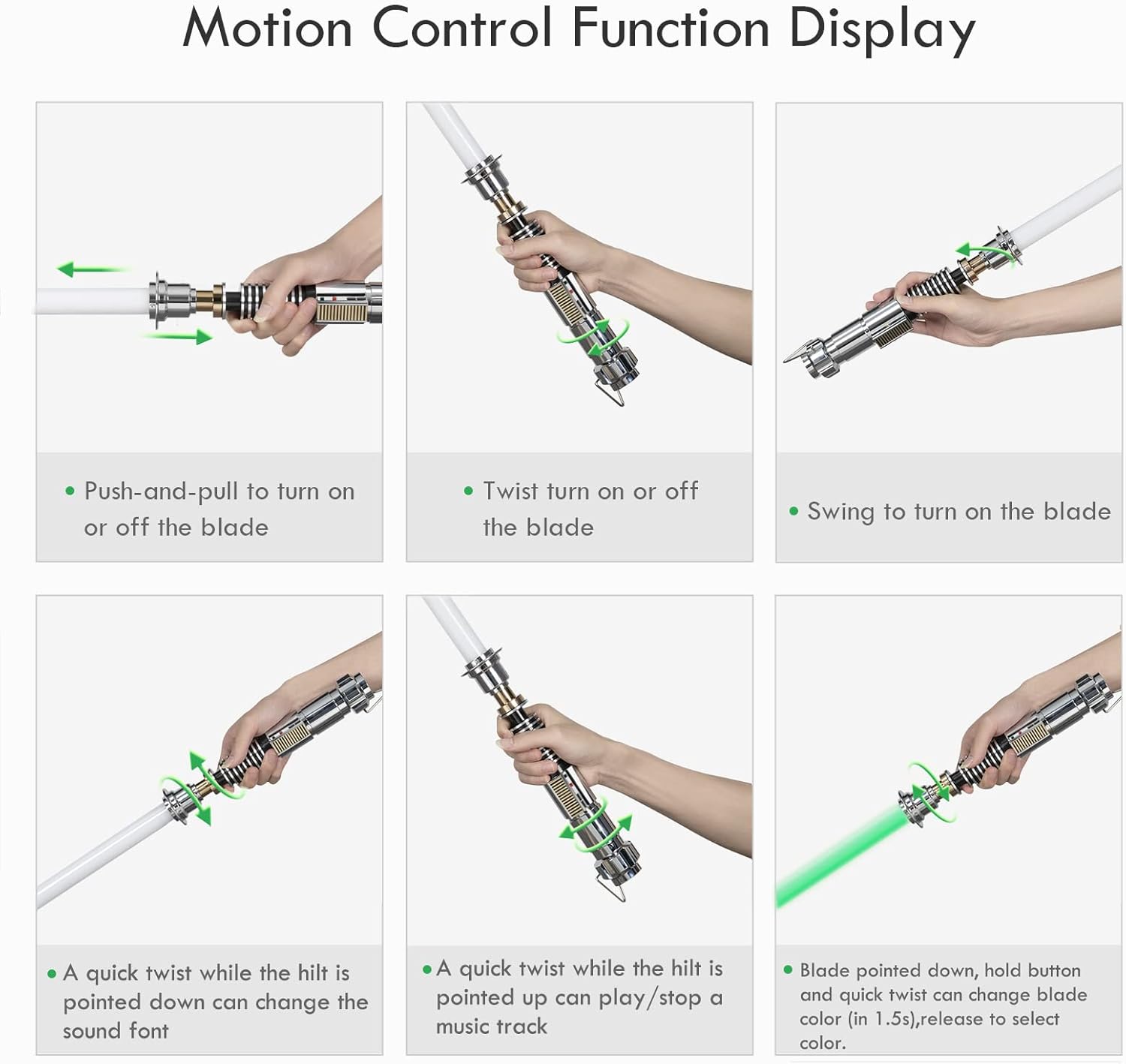 Motion Control Function Display

• Push-and-pull to turn on or off the blade

• Twist turn on or off the blade

• Swing to turn on the blade

• A quick twist while the hilt is pointed down can change the sound font

• A quick twist while the hilt is pointed up can play/stop a music track

• Blade pointed down, hold button and quick twist can change blade color (in 1.5s),release to select color.