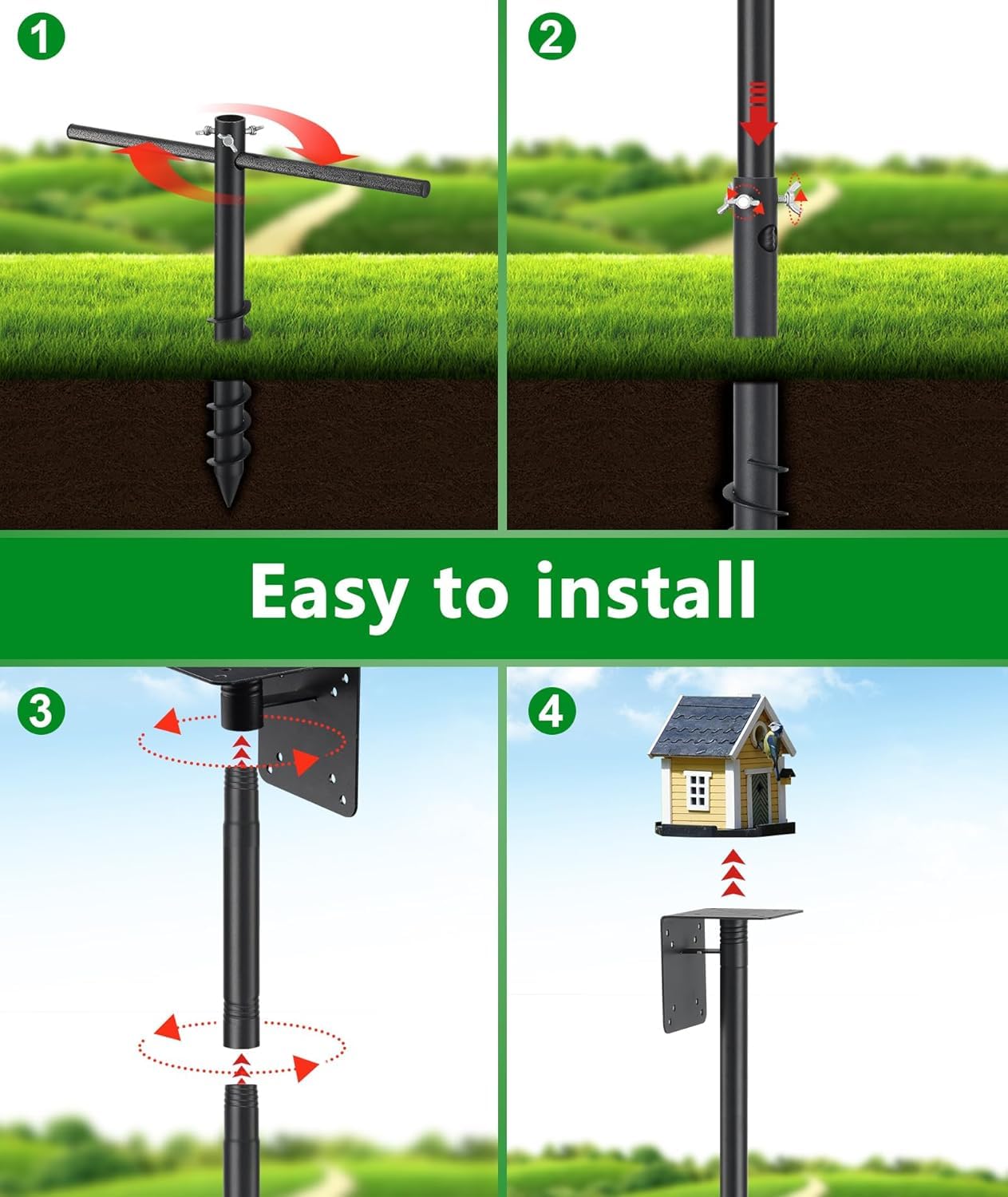 1

2

Easy to install

3

4