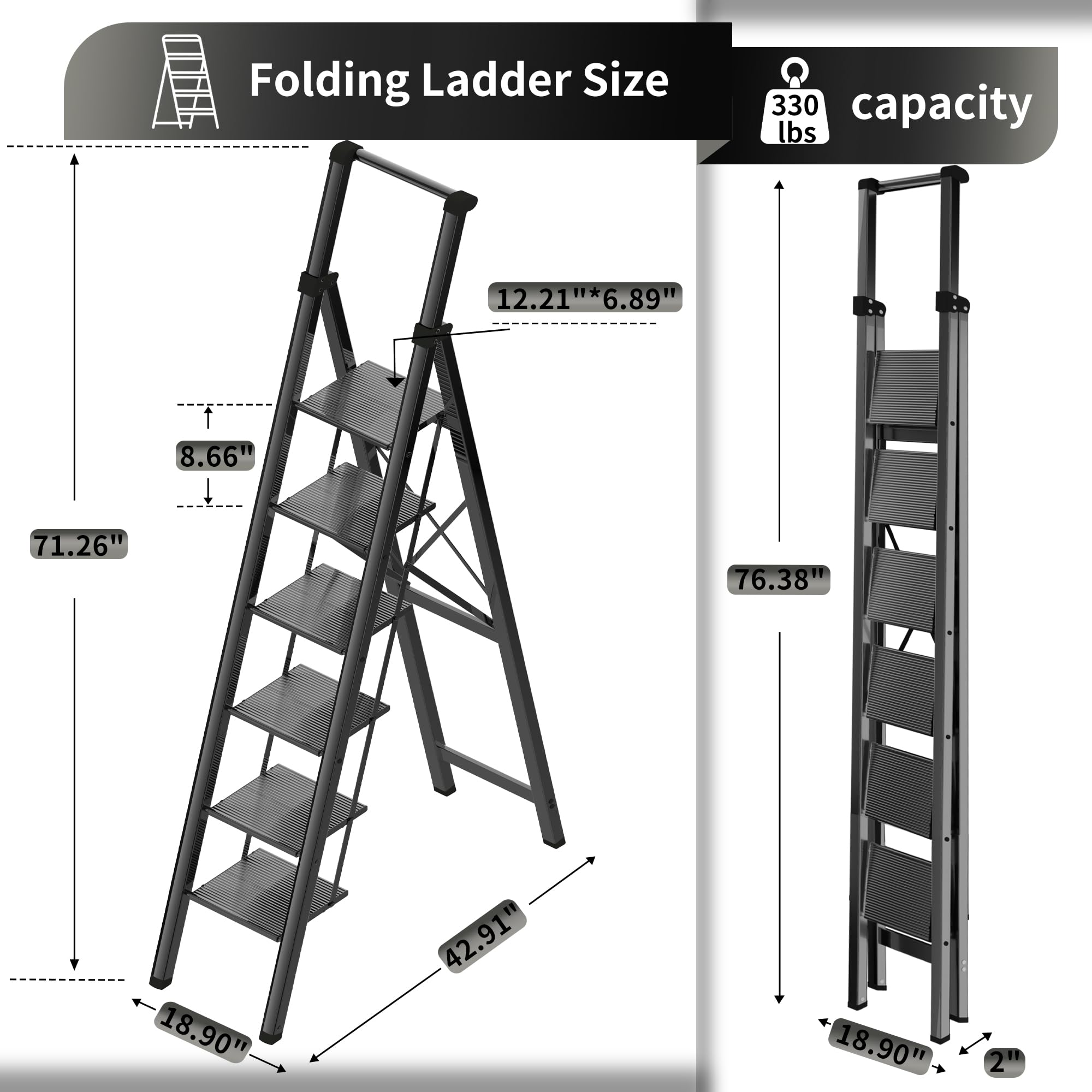 Folding Ladder Size

330 lbs capacity

12.21"*6.89"

8.66"

71.26"

42.91"

18.90"

76.38"

18.90"

2"