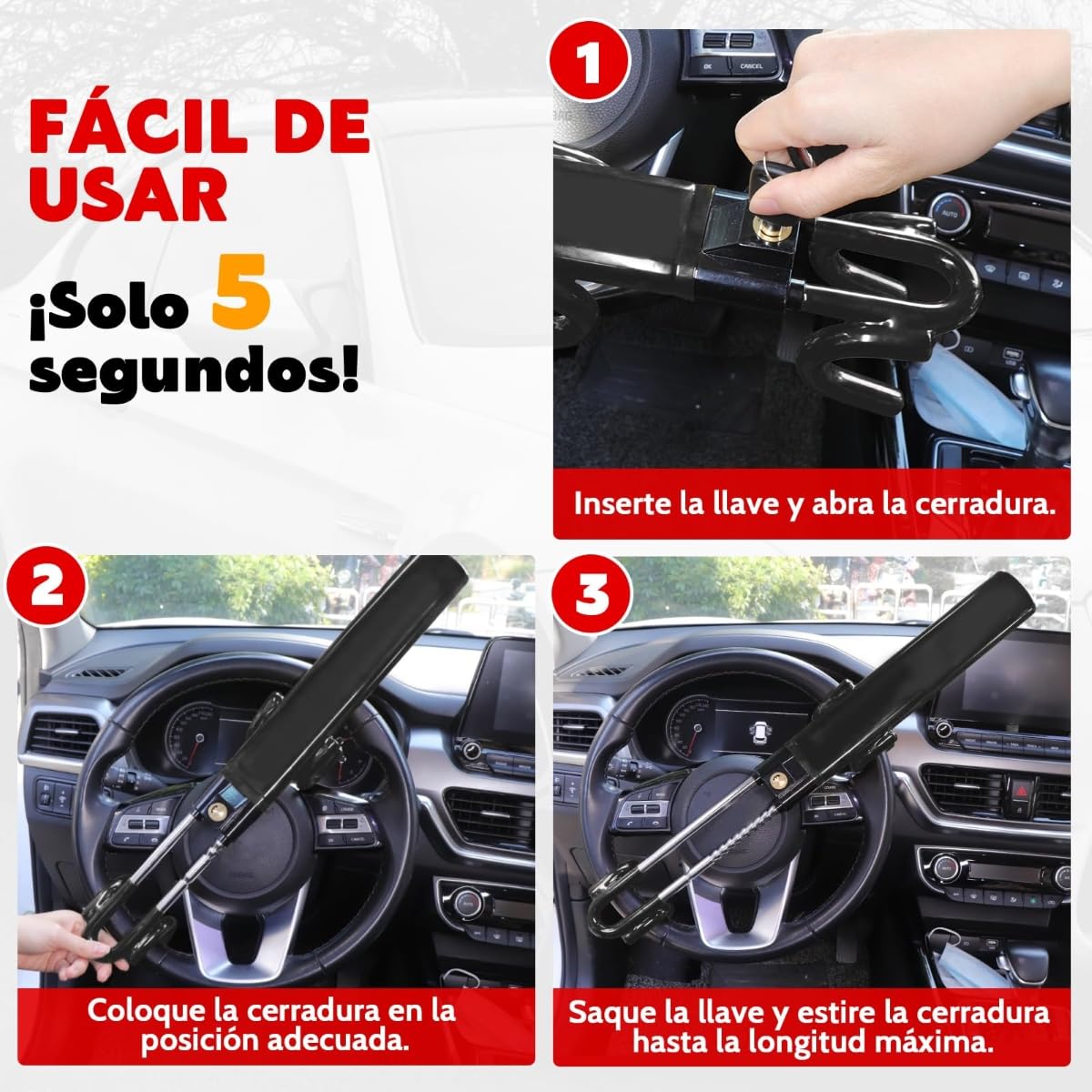 FÁCIL DE USAR

¡Solo 5 segundos!

1

OK CANCEL

AUTO

Inserte la llave y abra la cerradura.

2

Coloque la cerradura en la posición adecuada.

3

Saque la llave y estire la cerradura hasta la longitud máxima.