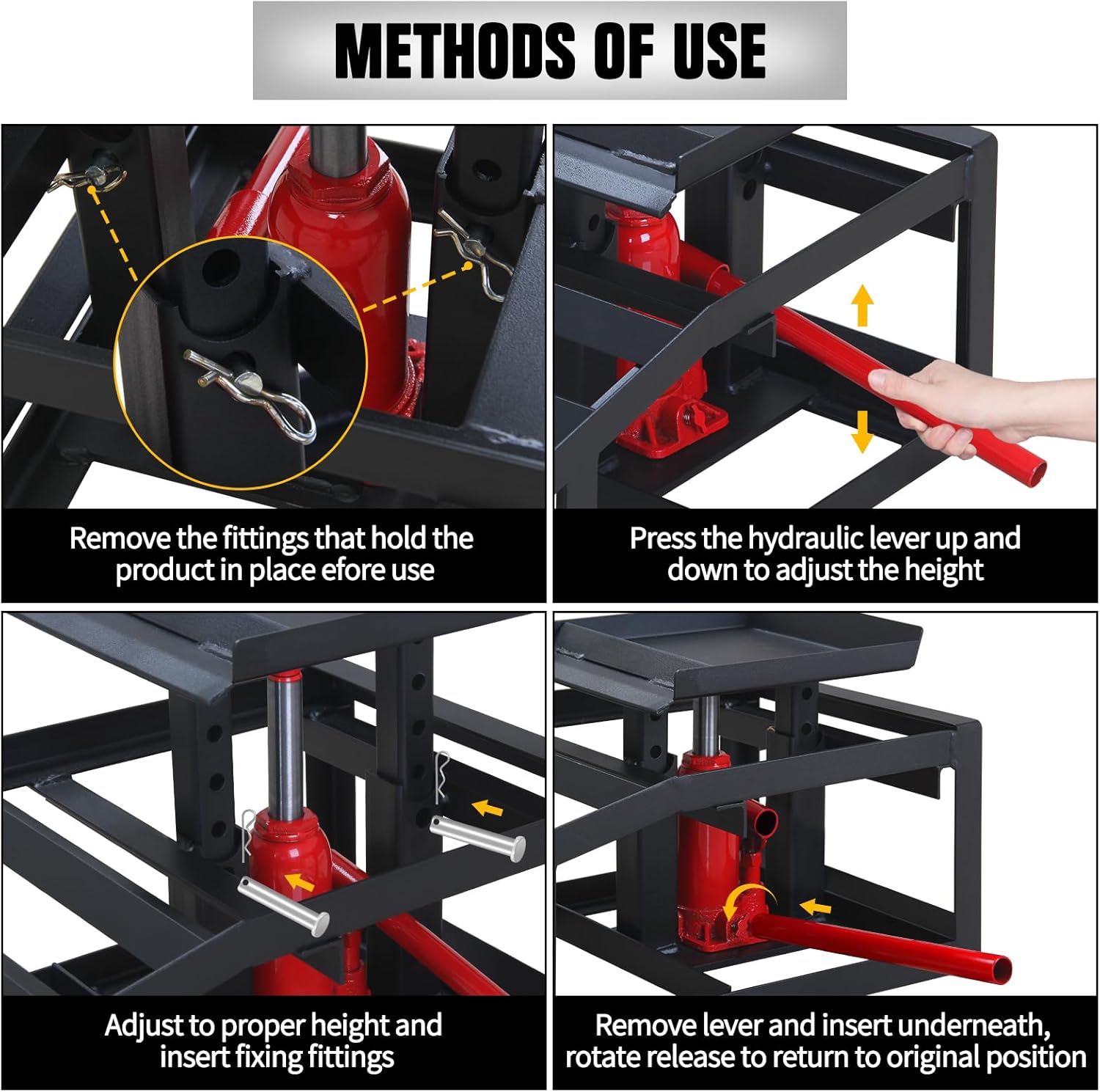 METHODS OF USE

Remove the fittings that hold the product in place efore use

Press the hydraulic lever up and down to adjust the height

Adjust to proper height and insert fixing fittings

Remove lever and insert underneath, rotate release to return to original position