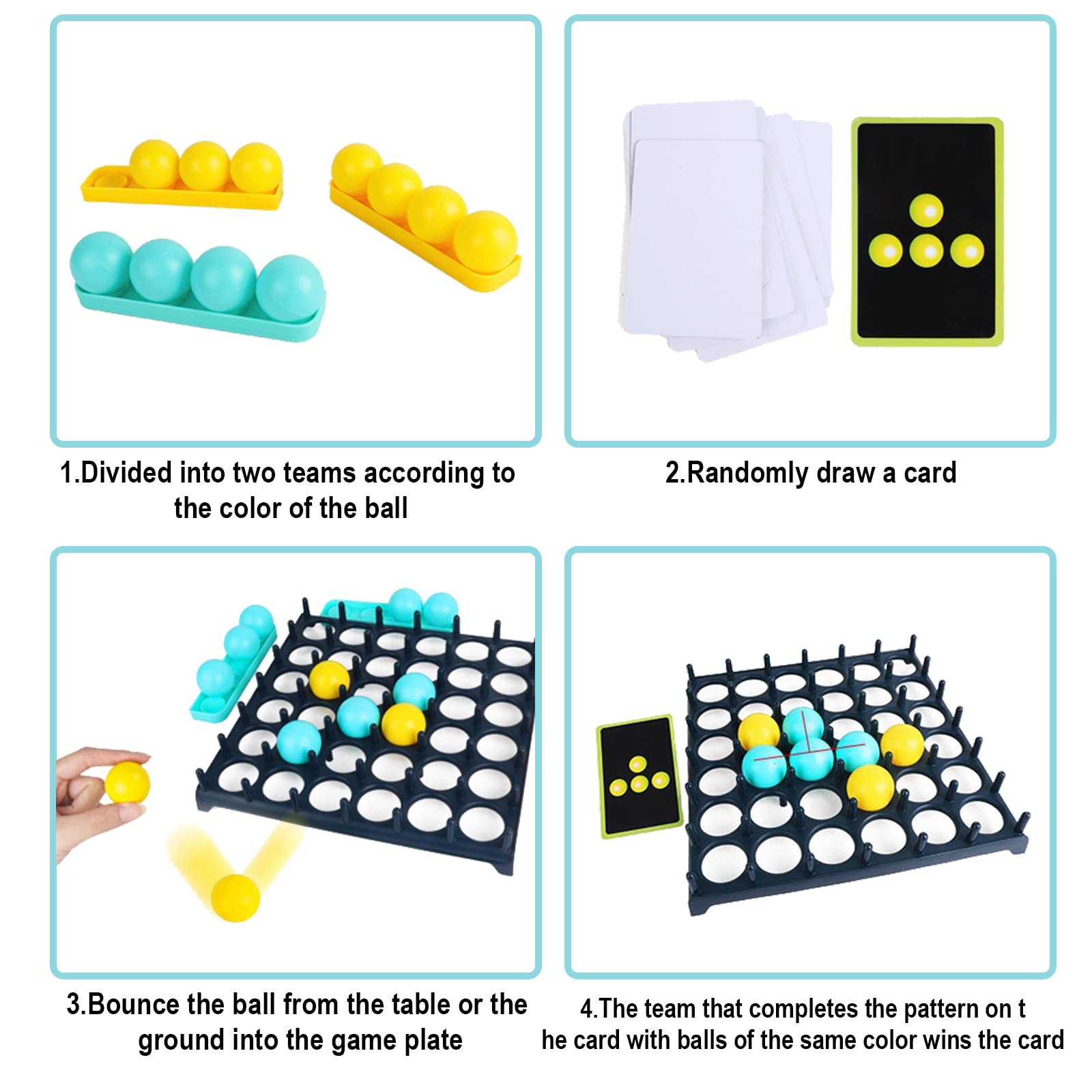 1.Divided into two teams according to the color of the ball

2.Randomly draw a card

3.Bounce the ball from the table or the ground into the game plate

4.The team that completes the pattern on t he card with balls of the same color wins the card