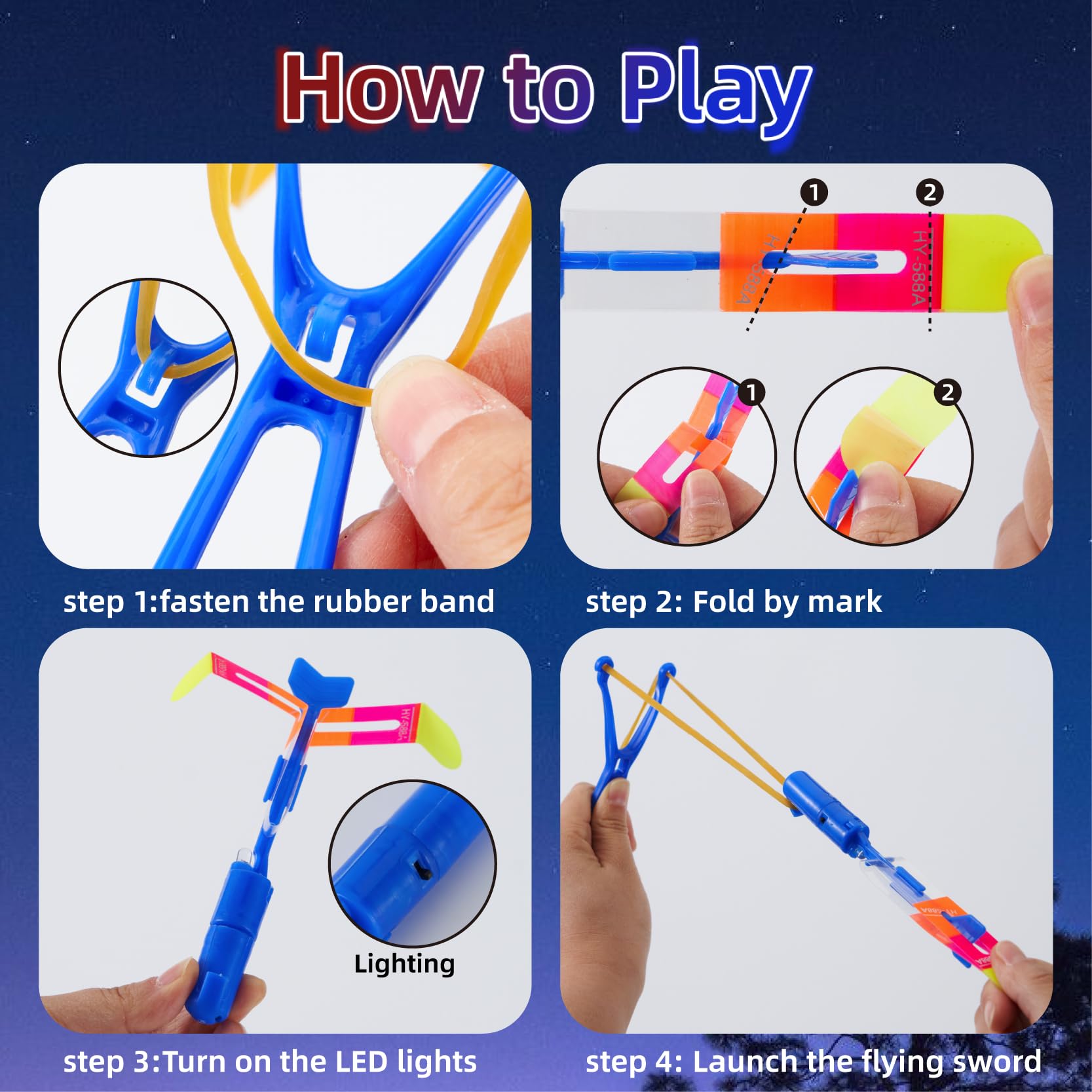 How to Play

1

2

HY-588A

HY-588A

1

2

step 1:fasten the rubber band

step 2: Fold by mark

HY-588A

Lighting

step 3:Turn on the LED lights

step 4: Launch the flying sword