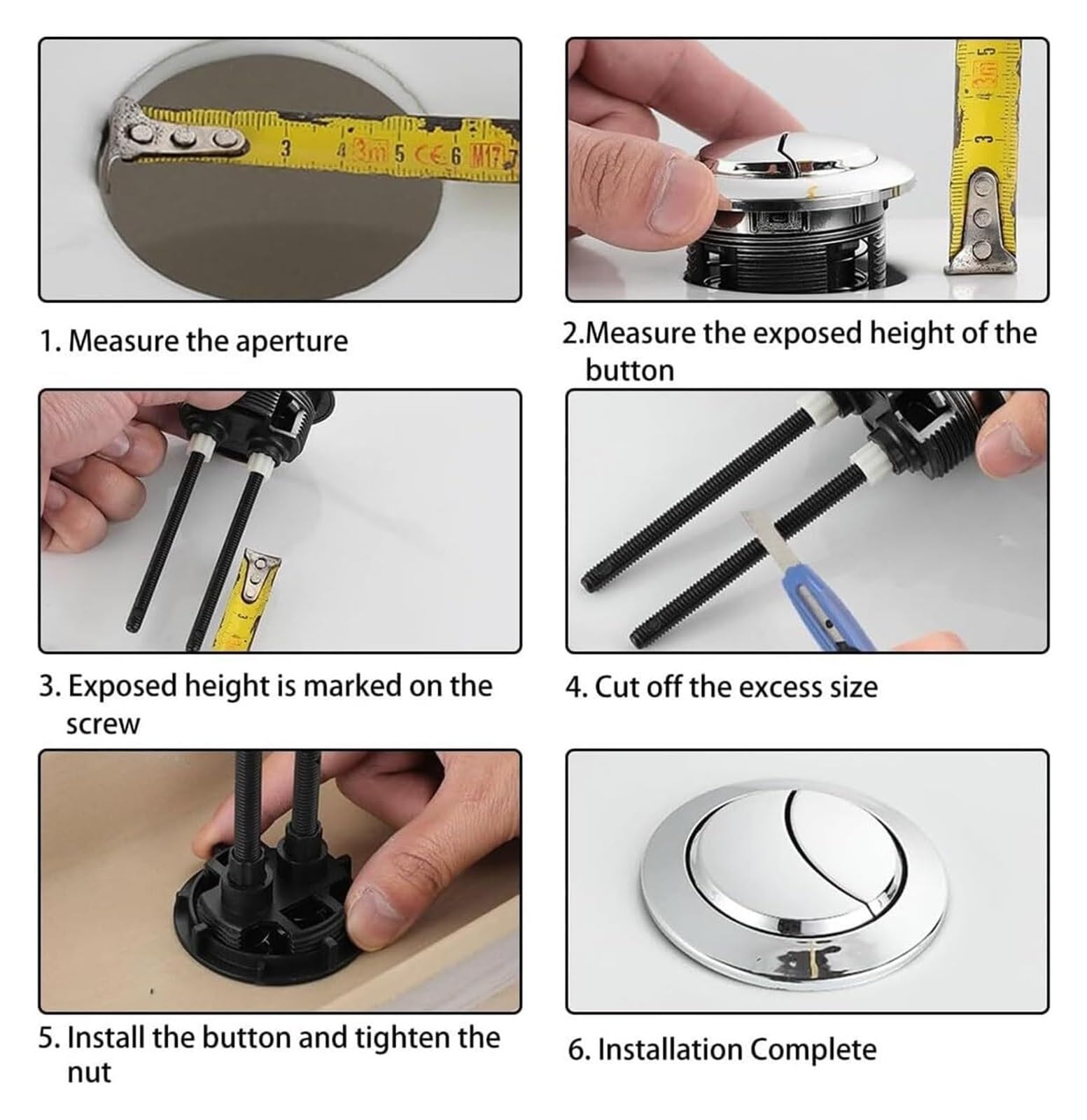 3 4 3m 5 CE 6 M17 7

1. Measure the aperture

5 3m 3

2.Measure the exposed height of the button

3. Exposed height is marked on the screw

4. Cut off the excess size

5. Install the button and tighten the nut

6. Installation Complete