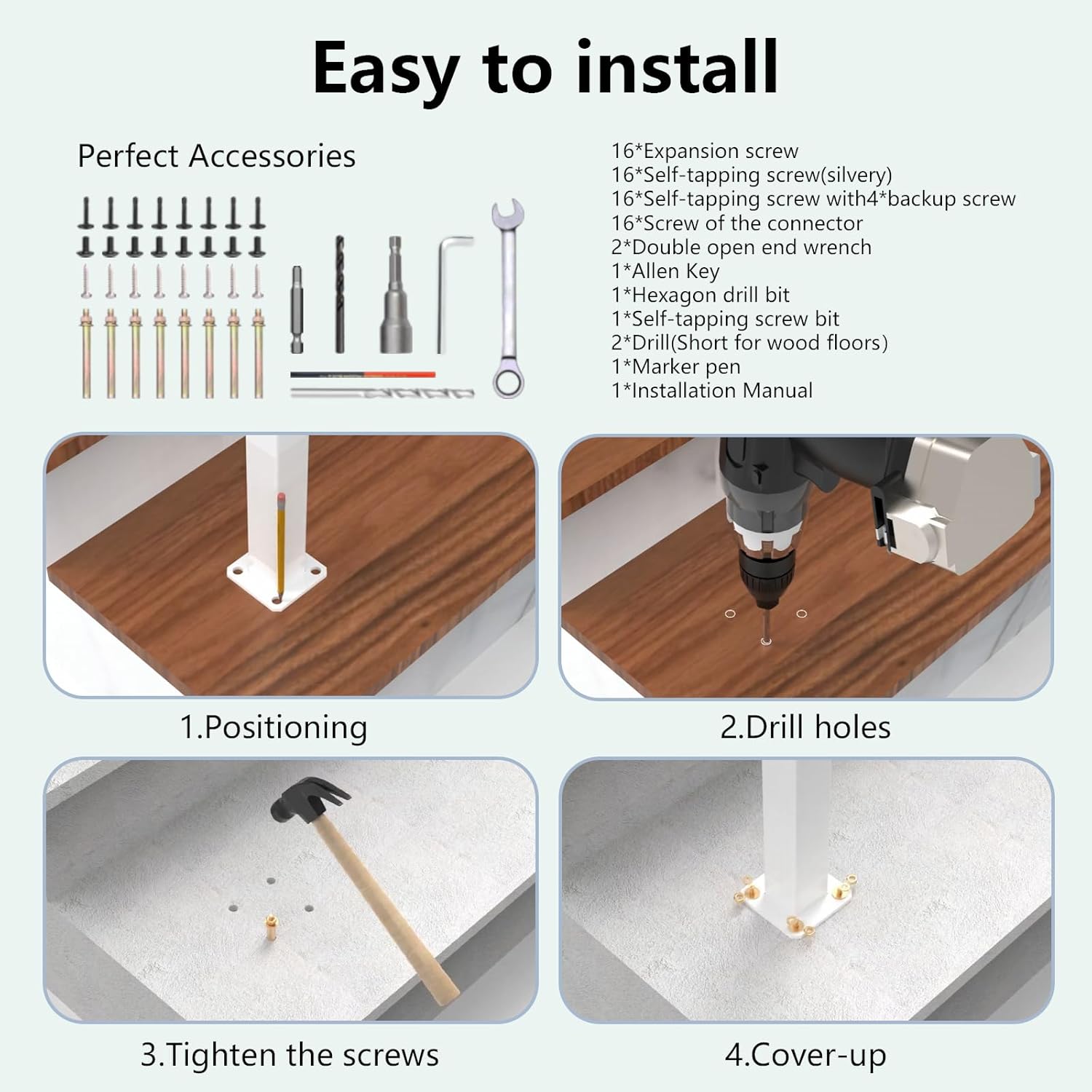 Easy to install

Perfect Accessories

16*Expansion screw
16*Self-tapping screw(silvery)
16*Self-tapping screw with4*backup screw
16*Screw of the connector
2*Double open end wrench
1*Allen Key
1*Hexagon drill bit
1*Self-tapping screw bit
2*Drill(Short for wood floors)
1*Marker pen
1*Installation Manual

1.Positioning

2.Drill holes

3.Tighten the screws

4.Cover-up