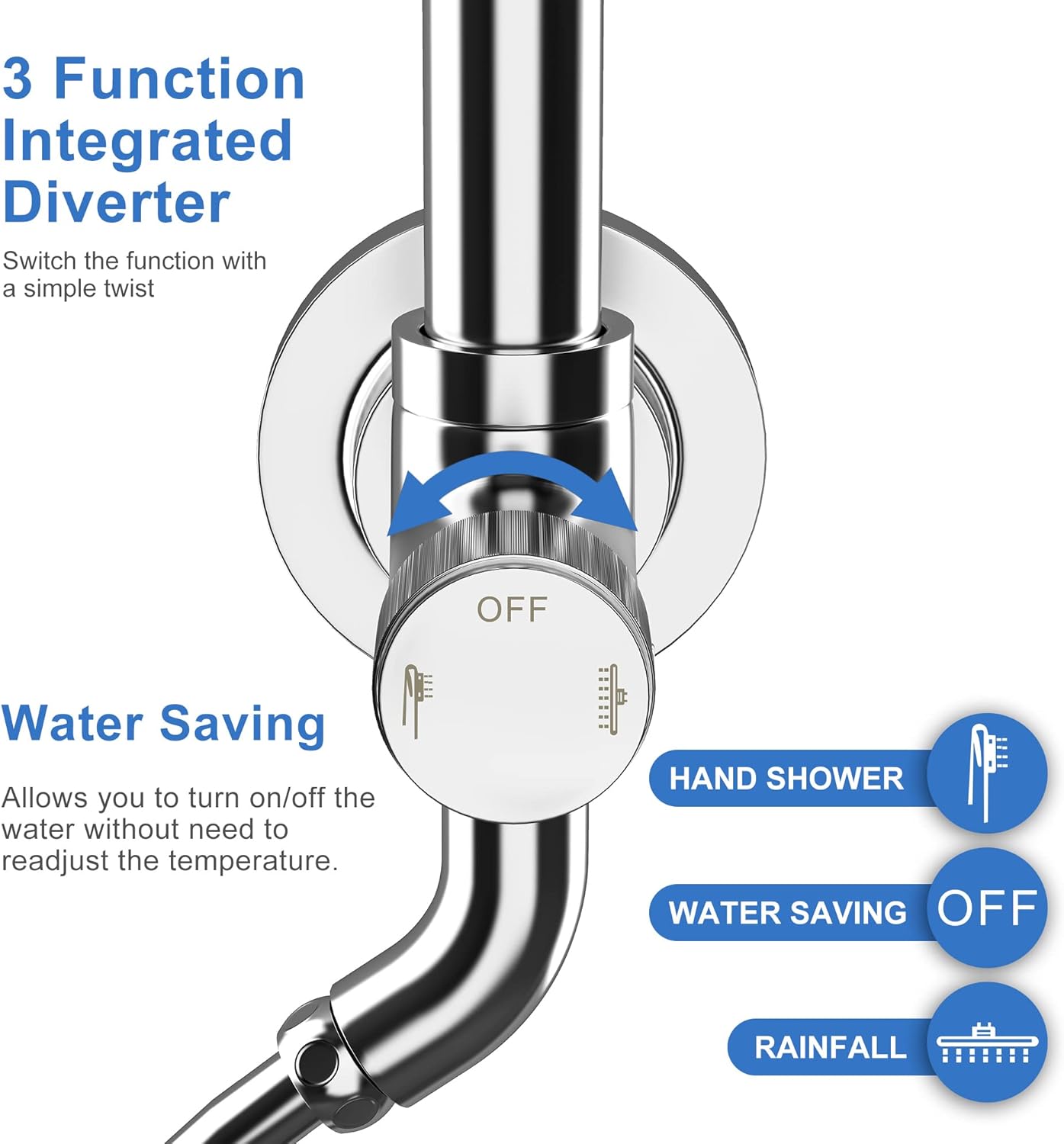 3 Function Integrated Diverter

Switch the function with a simple twist

OFF

Water Saving

Allows you to turn on/off the water without need to readjust the temperature.

HAND SHOWER

WATER SAVING

OFF

RAINFALL