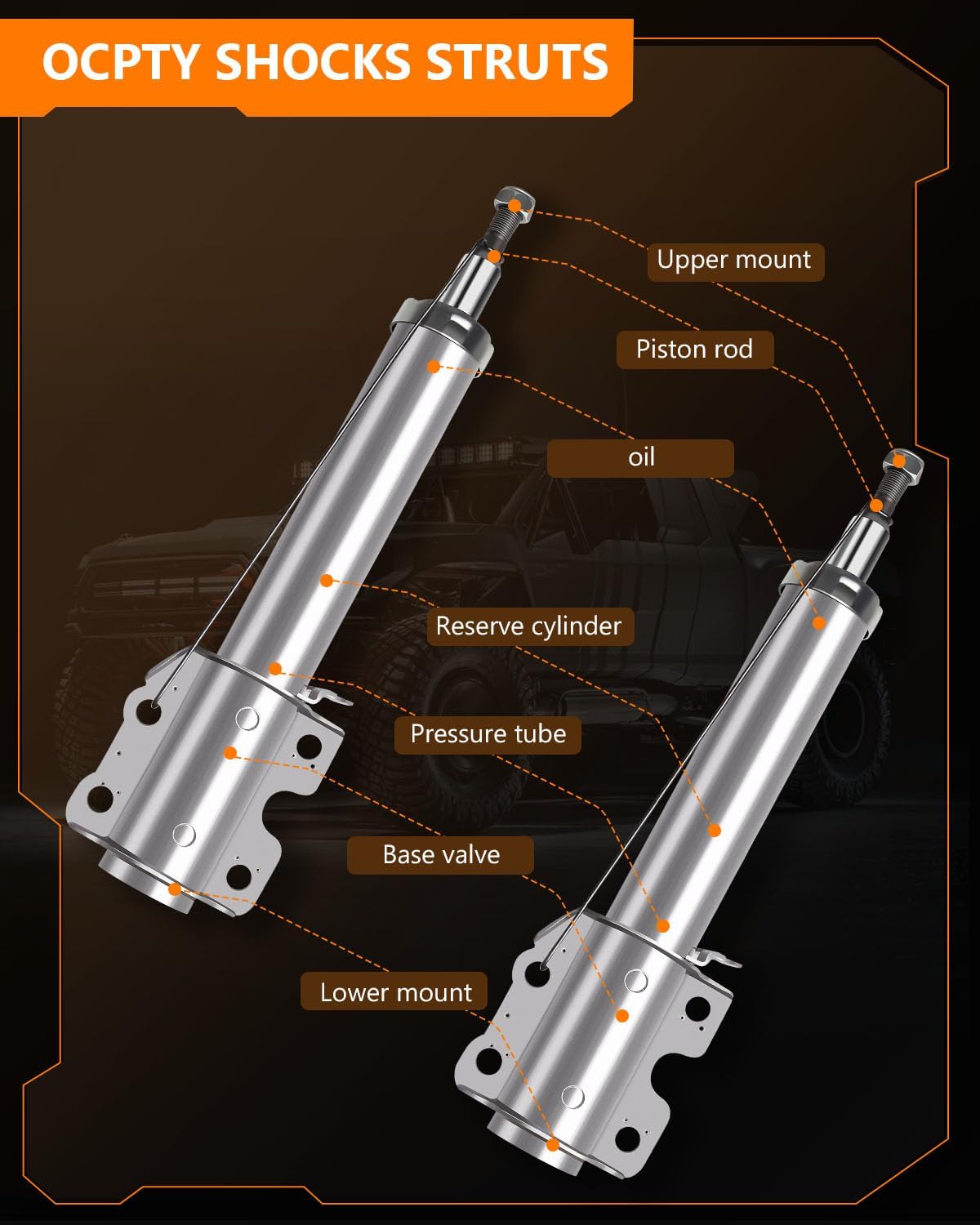 OCPTY SHOCKS STRUTS

Upper mount

Piston rod

oil

Reserve cylinder

Pressure tube

Base valve

Lower mount