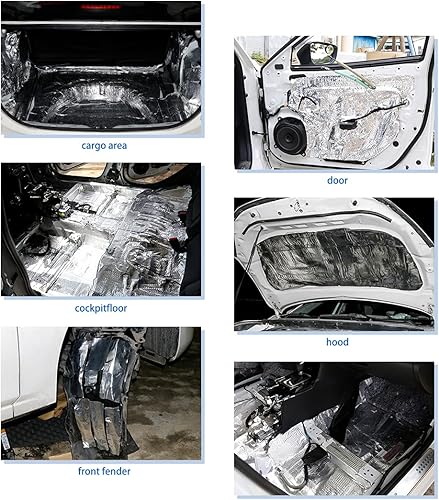 cargo area

cockpitfloor

front fender

door

hood