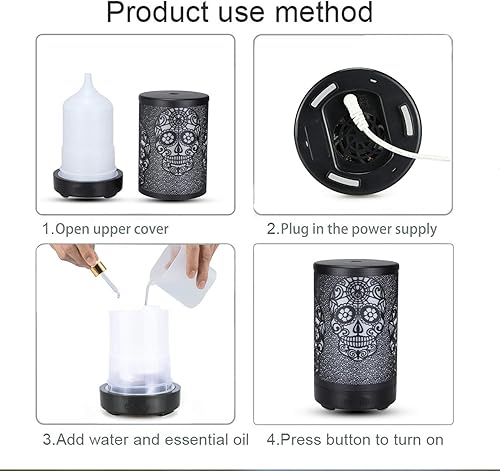 Product use method

1.Open upper cover

2.Plug in the power supply

3.Add water and essential oil

4.Press button to turn on