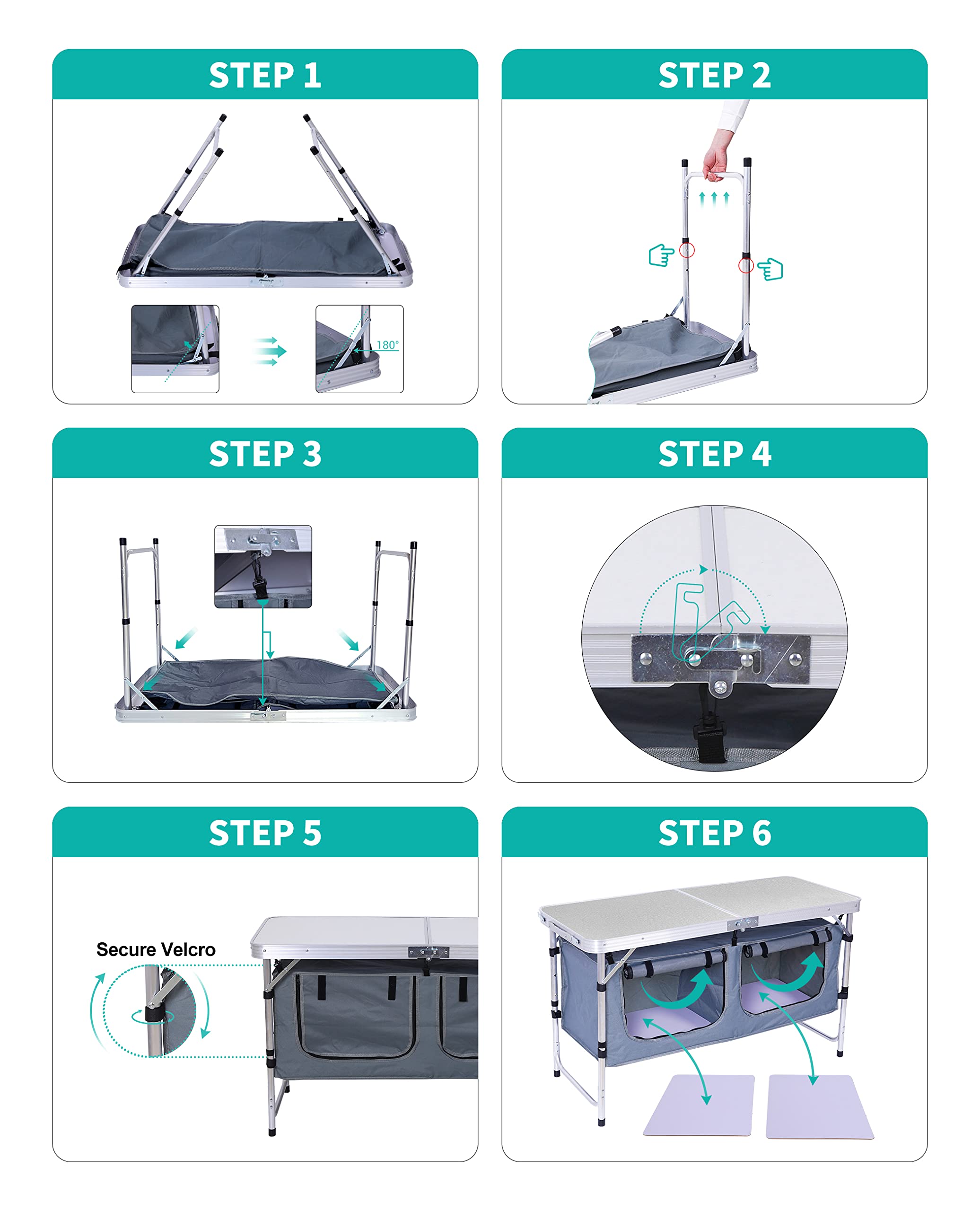 STEP 1

180°

STEP 2

STEP 3

STEP 4

STEP 5

Secure Velcro

STEP 6