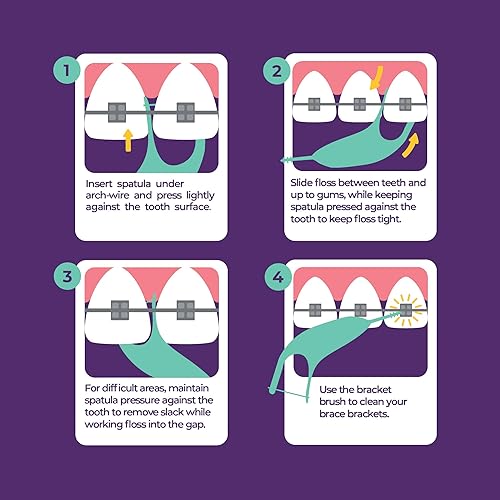 1

Insert spatula under arch-wire and press lightly against the tooth surface.

2

Slide floss between teeth and up to gums, while keeping spatula pressed against the tooth to keep floss tight.

3

For difficult areas, maintain spatula pressure against the tooth to remove slack while working floss into the gap.

4

Use the bracket brush to clean your brace brackets.