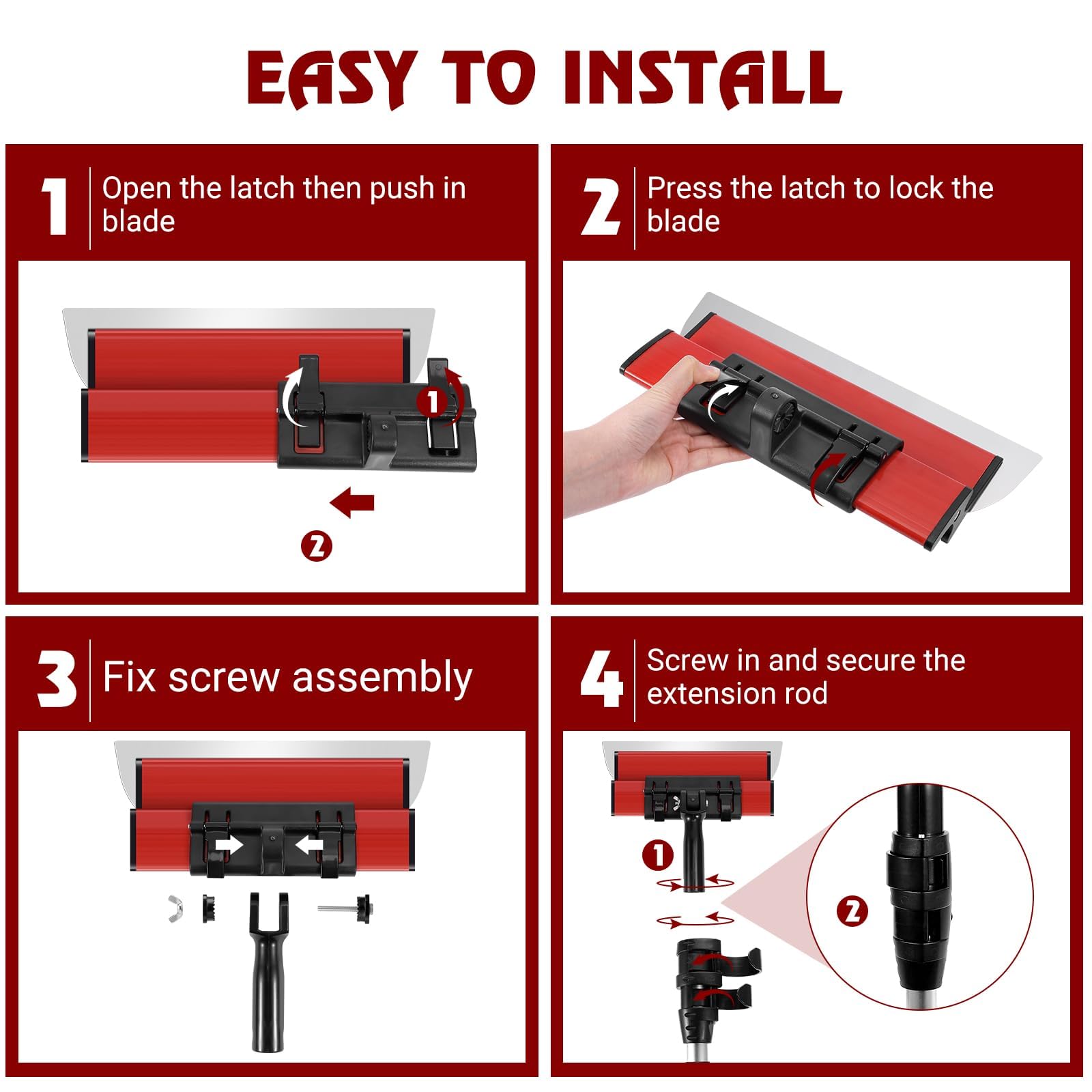 EASY TO INSTALL

1 Open the latch then push in blade

1

2

2 Press the latch to lock the blade

3 Fix screw assembly

4 Screw in and secure the extension rod

1

2