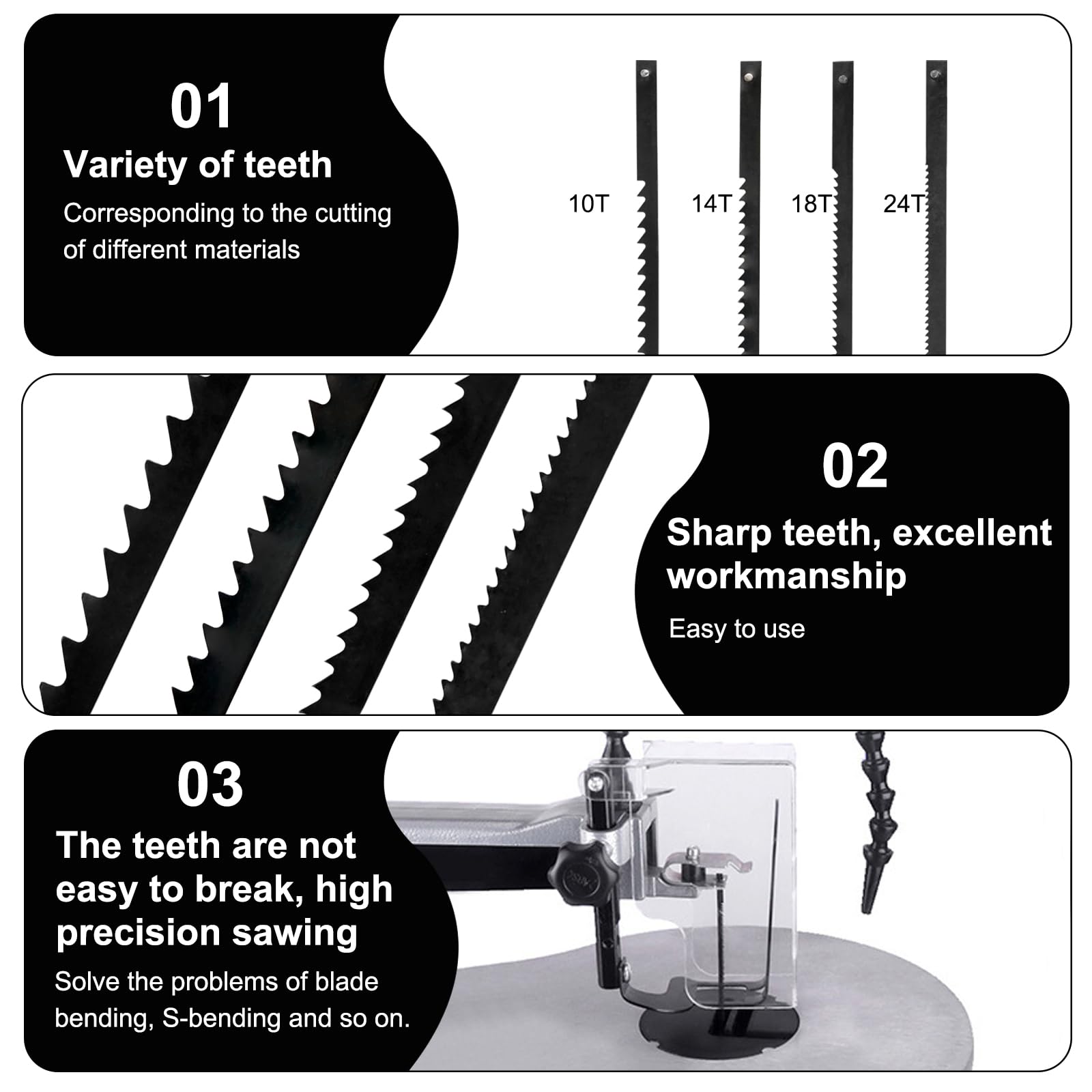 01
Variety of teeth
Corresponding to the cutting of different materials

10T 14T 18T 24T

02
Sharp teeth, excellent workmanship
Easy to use

03
The teeth are not easy to break, high precision sawing
Solve the problems of blade bending, S-bending and so on.