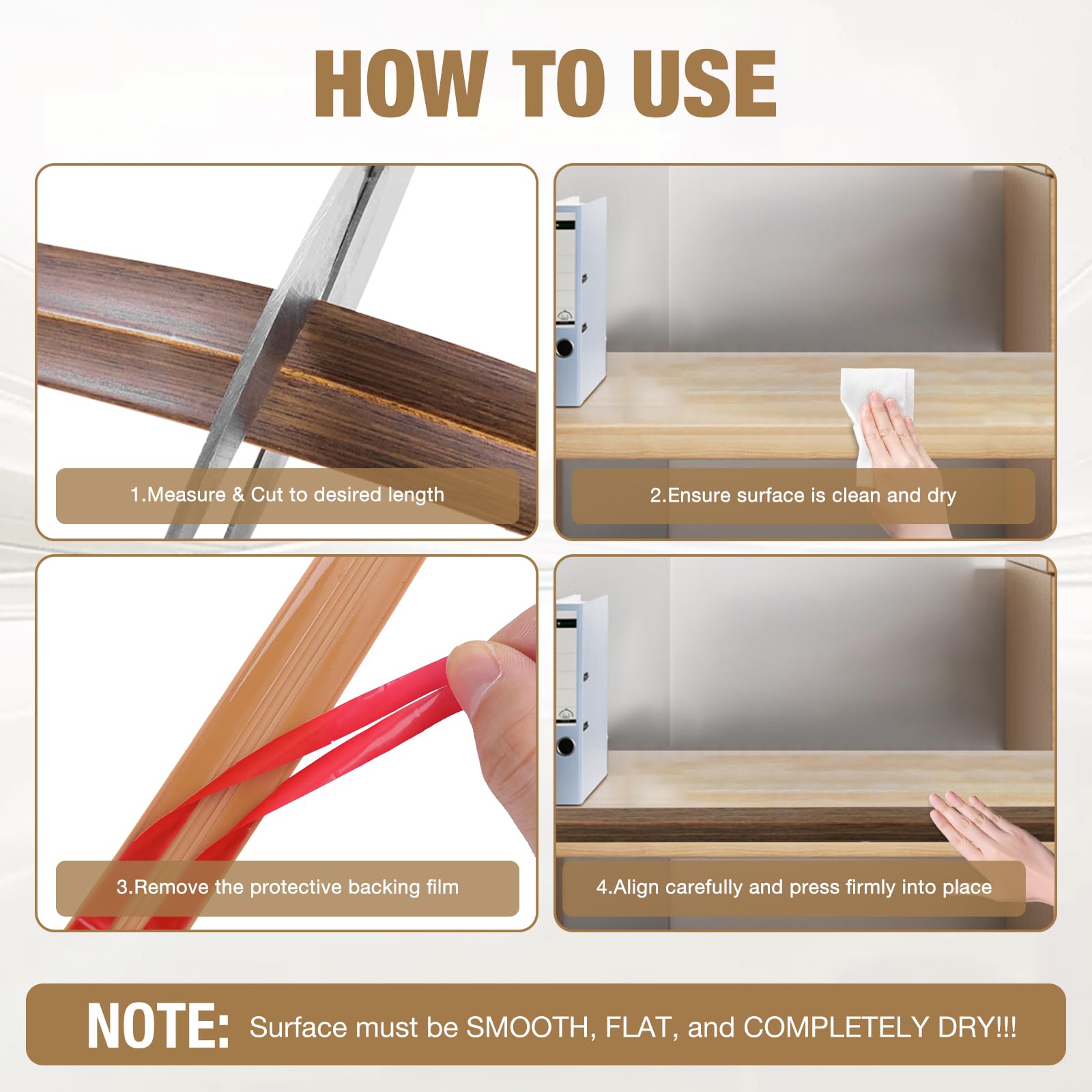 HOW TO USE

1.Measure & Cut to desired length

2.Ensure surface is clean and dry

3.Remove the protective backing film

4.Align carefully and press firmly into place

NOTE: Surface must be SMOOTH, FLAT, and COMPLETELY DRY!!!