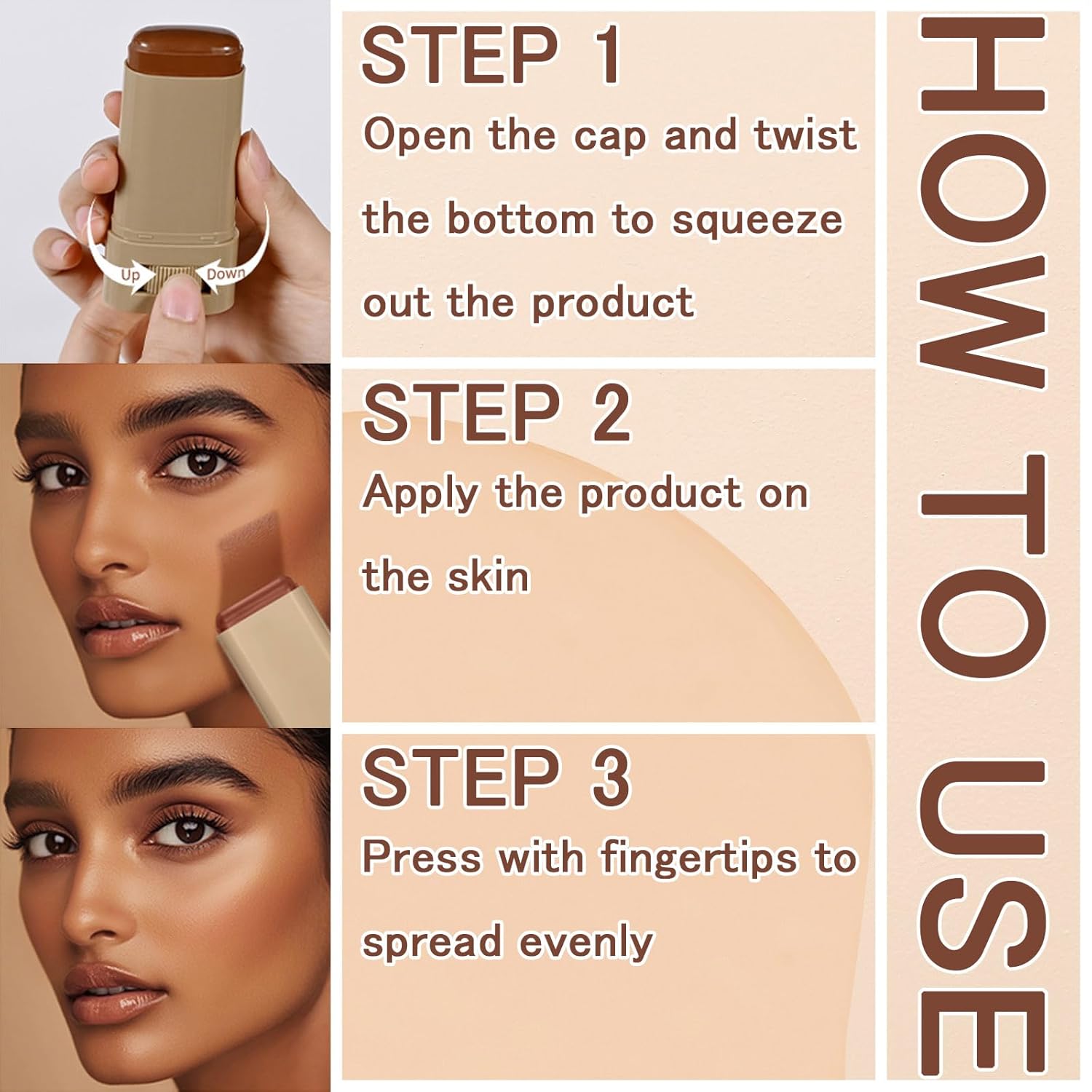 Up
Down

STEP 1
Open the cap and twist the bottom to squeeze out the product

STEP 2
Apply the product on the skin

STEP 3
Press with fingertips to spread evenly

HOW TO USE