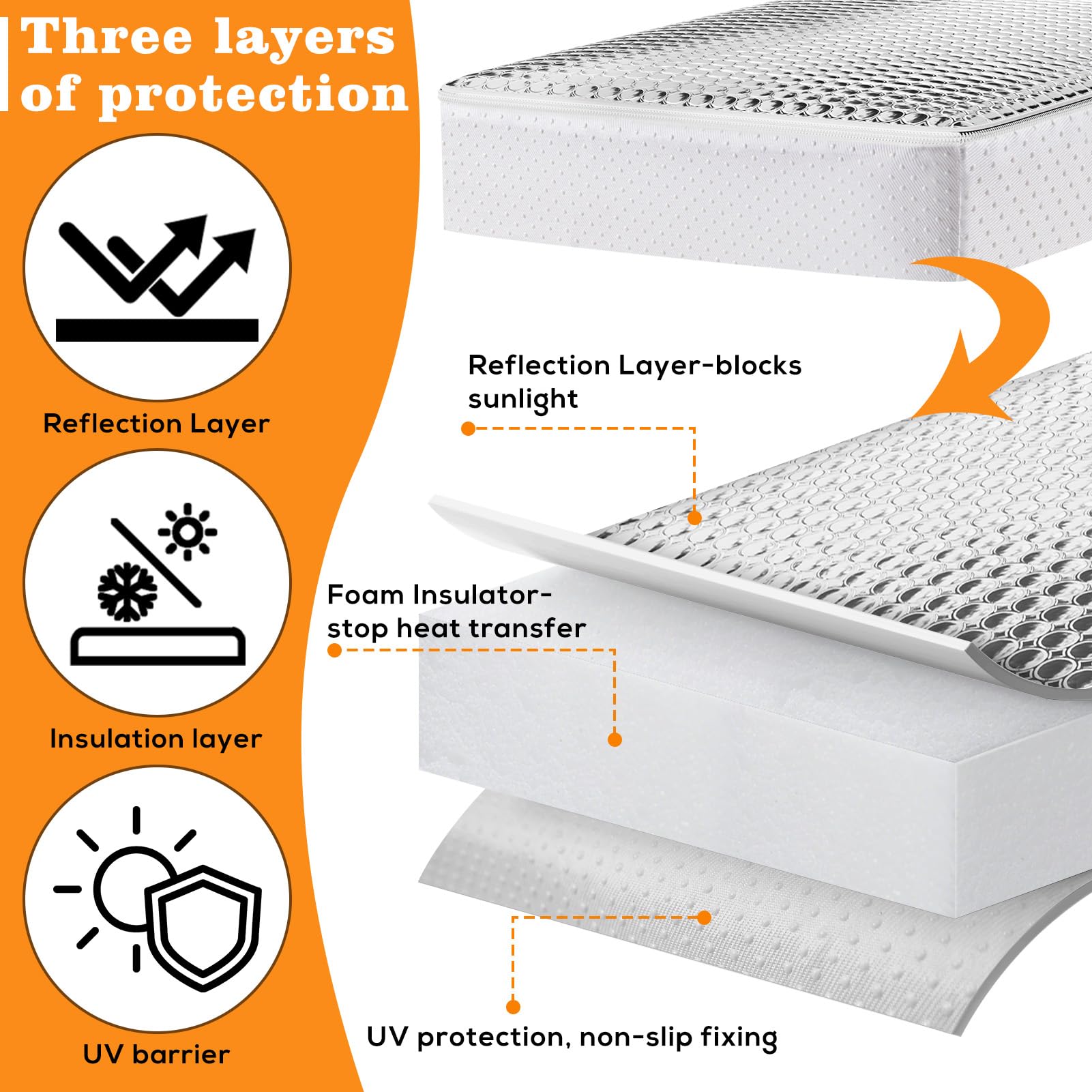 Three layers of protection

Reflection Layer

Insulation layer

UV barrier

Reflection Layer-blocks sunlight

Foam Insulator-stop heat transfer

UV protection, non-slip fixing