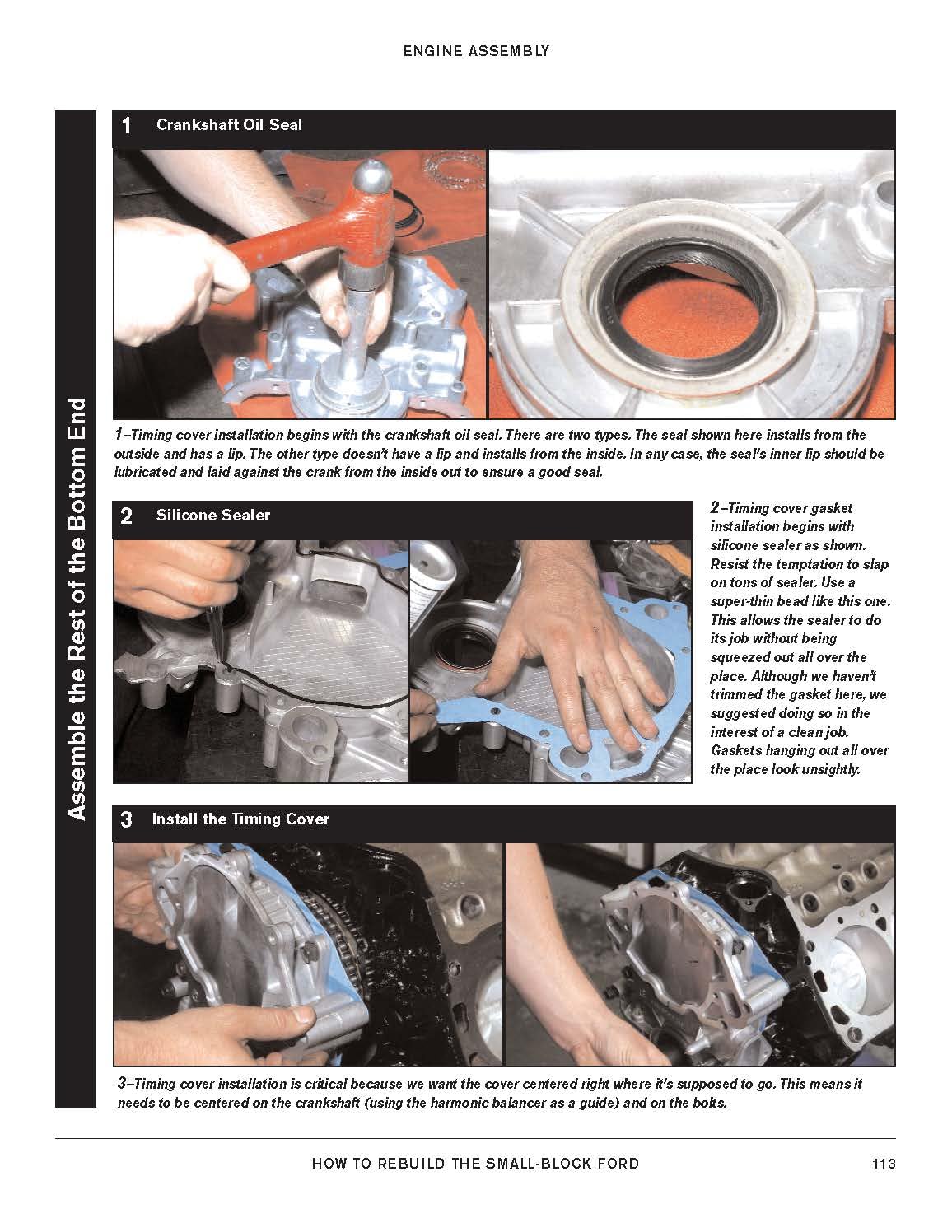 ENGINE ASSEMBLY

Assemble the Rest of the Bottom End

1 Crankshaft Oil Seal

1–Timing cover installation begins with the crankshaft oil seal. There are two types. The seal shown here installs from the outside and has a lip. The other type doesn't have a lip and installs from the inside. In any case, the seal's inner lip should be lubricated and laid against the crank from the inside out to ensure a good seal.

2 Silicone Sealer

2–Timing cover gasket installation begins with silicone sealer as shown. Resist the temptation to slap on tons of sealer. Use a super-thin bead like this one. This allows the sealer to do its job without being squeezed out all over the place. Although we haven't trimmed the gasket here, we suggested doing so in the interest of a clean job. Gaskets hanging out all over the place look unsightly.

3 Install the Timing Cover

3–Timing cover installation is critical because we want the cover centered right where it's supposed to go. This means it needs to be centered on the crankshaft (using the harmonic balancer as a guide) and on the bolts.

HOW TO REBUILD THE SMALL-BLOCK FORD

113