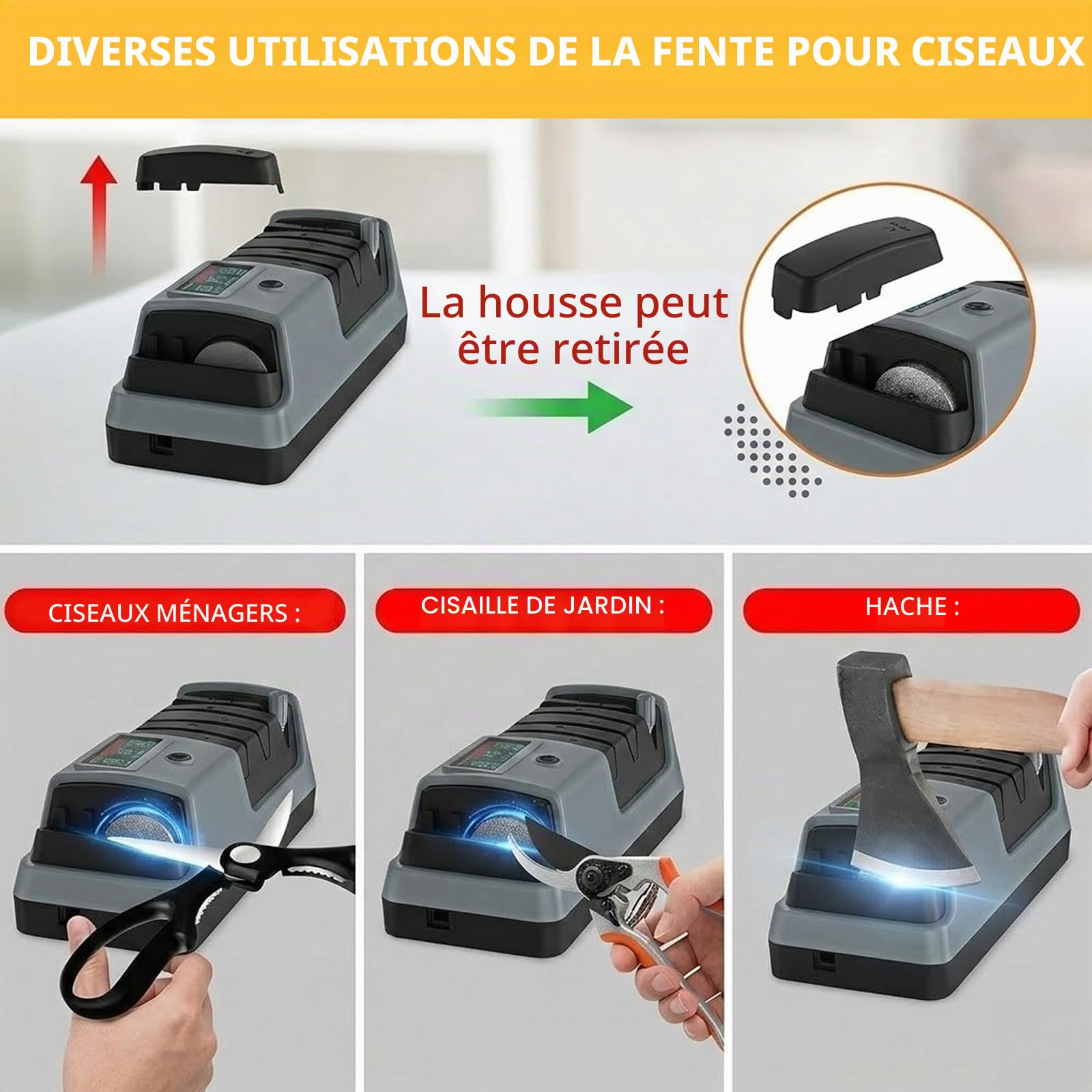 DIVERSES UTILISATIONS DE LA FENTE POUR CISEAUX

La housse peut être retirée

CISEAUX MÉNAGERS :

CISAILLE DE JARDIN :

HACHE :