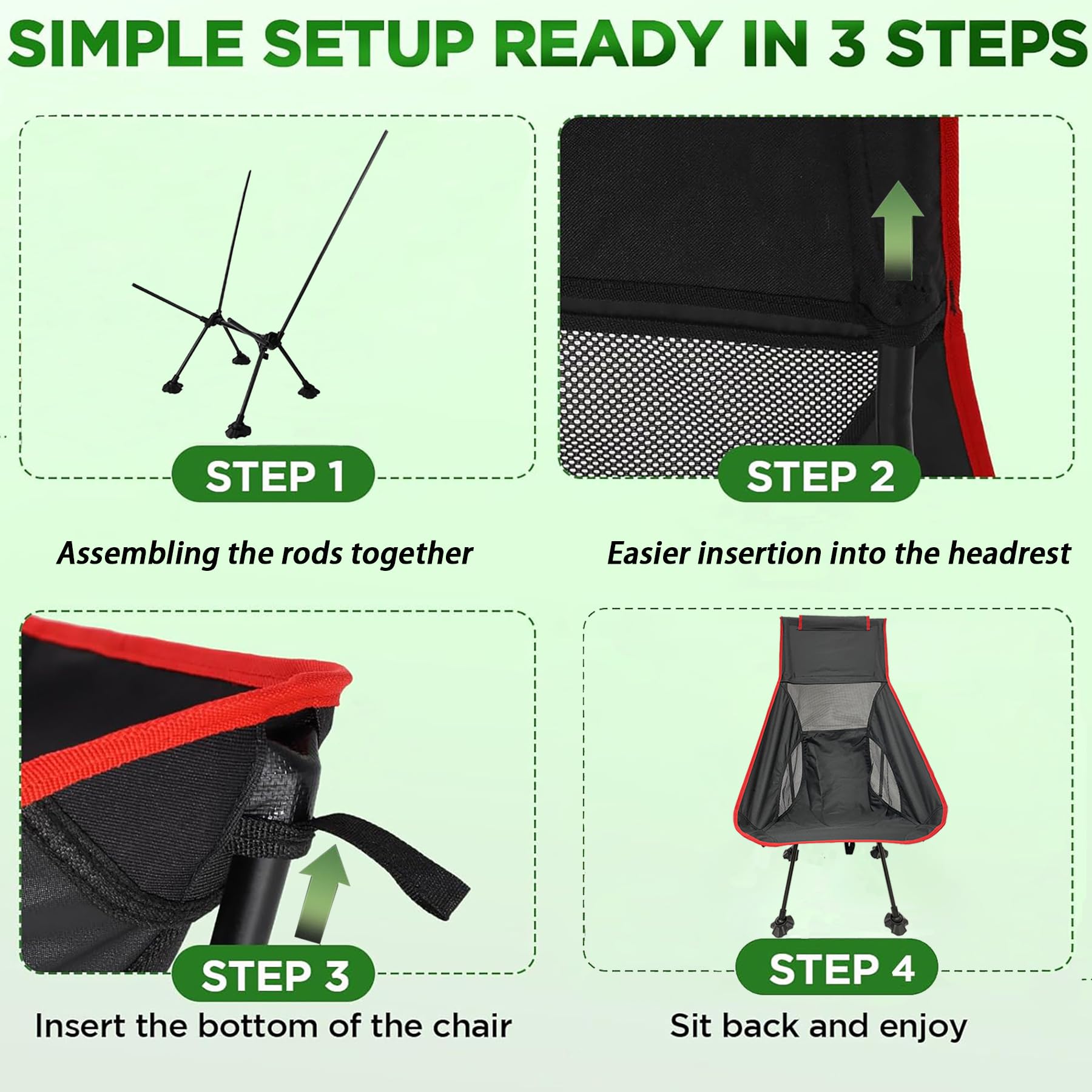 SIMPLE SETUP READY IN 3 STEPS

STEP 1

Assembling the rods together

STEP 2

Easier insertion into the headrest

STEP 3

Insert the bottom of the chair

STEP 4

Sit back and enjoy