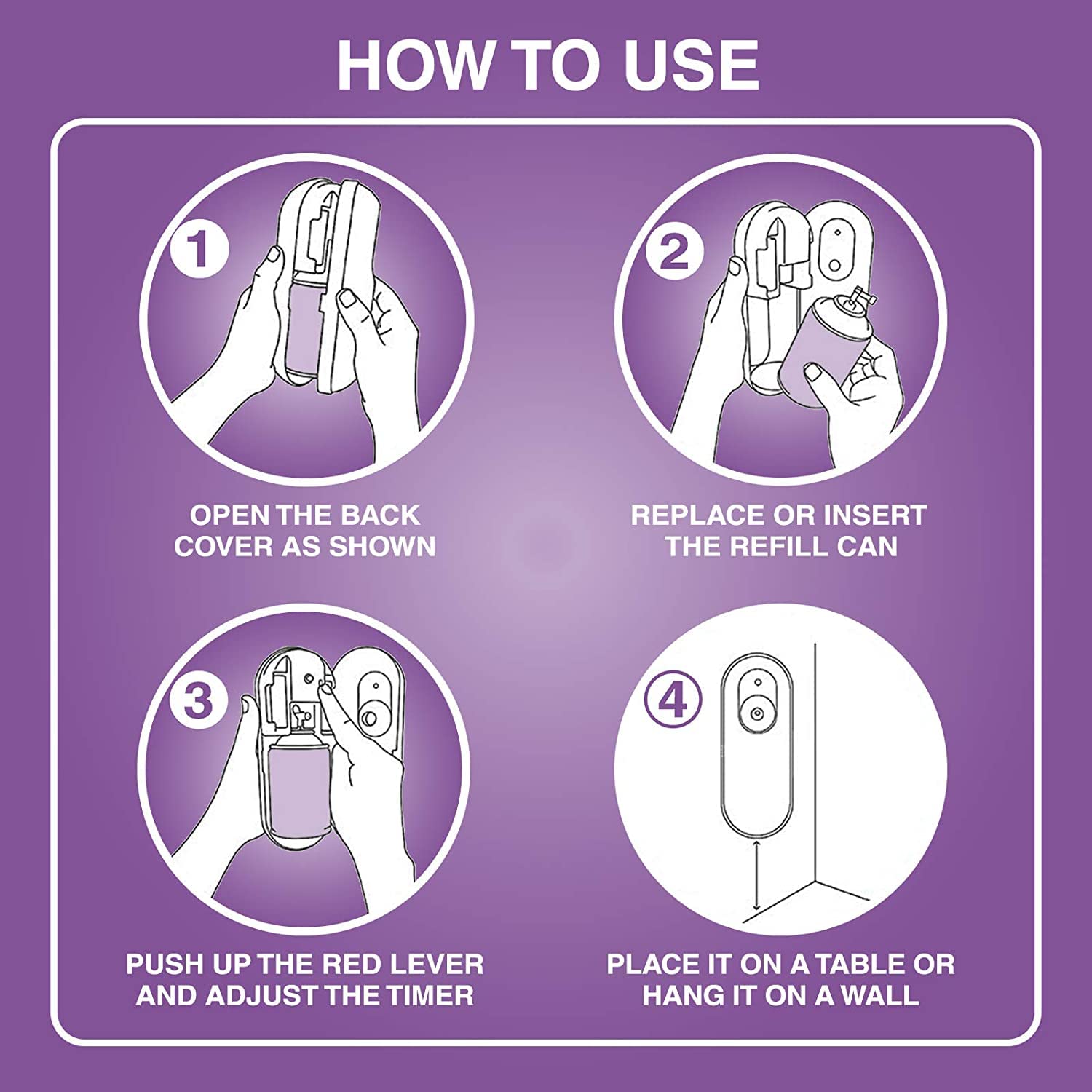 HOW TO USE

1

OPEN THE BACK COVER AS SHOWN

2

REPLACE OR INSERT THE REFILL CAN

3

PUSH UP THE RED LEVER AND ADJUST THE TIMER

4

PLACE IT ON A TABLE OR HANG IT ON A WALL