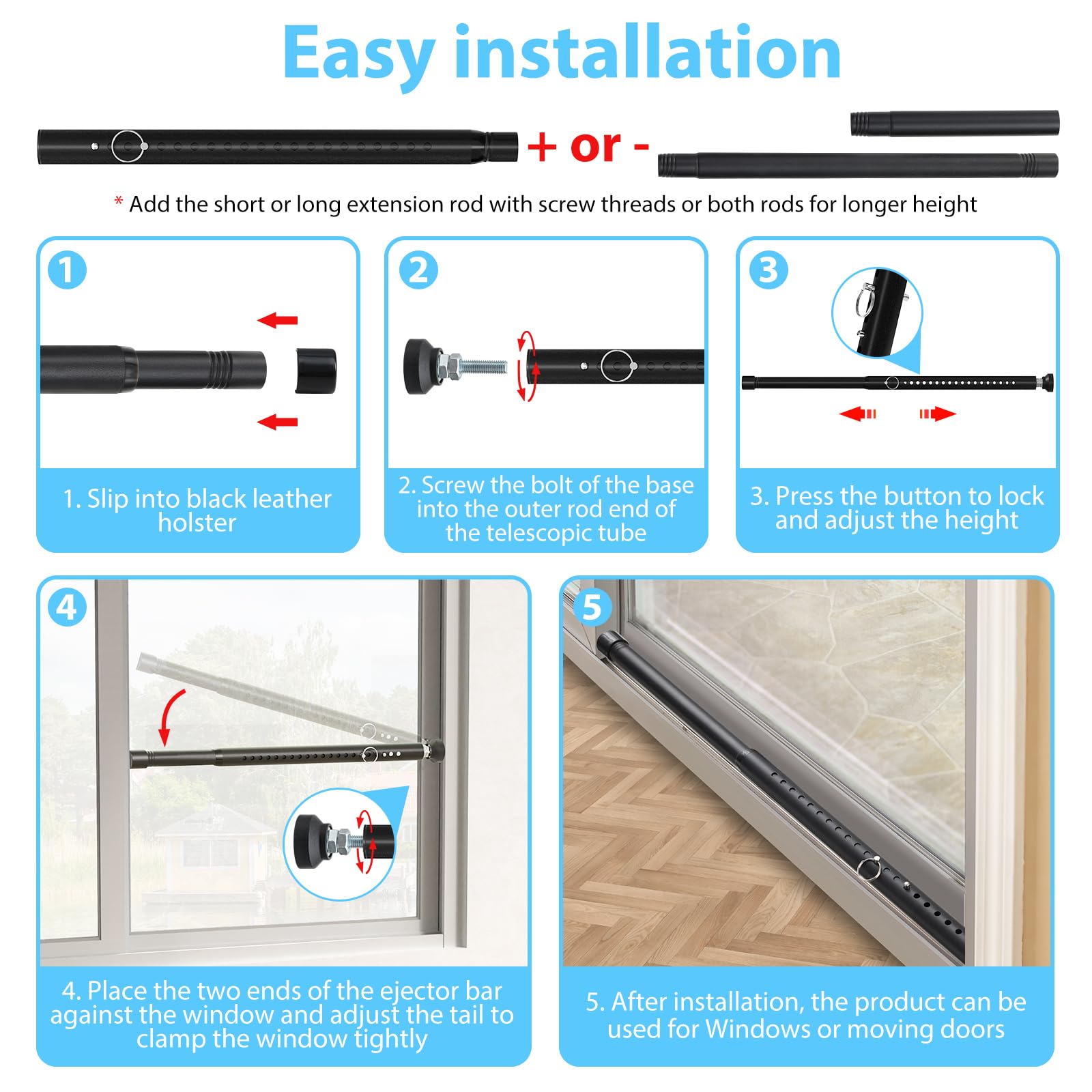 Easy installation

+ or -

* Add the short or long extension rod with screw threads or both rods for longer height

1

1. Slip into black leather holster

2

2. Screw the bolt of the base into the outer rod end of the telescopic tube

3

3. Press the button to lock and adjust the height

4

4. Place the two ends of the ejector bar against the window and adjust the tail to clamp the window tightly

5

5. After installation, the product can be used for Windows or moving doors