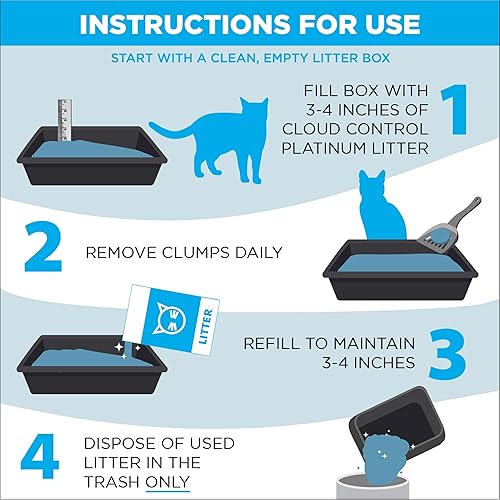 INSTRUCTIONS FOR USE

START WITH A CLEAN, EMPTY LITTER BOX

1
FILL BOX WITH 3-4 INCHES OF CLOUD CONTROL PLATINUM LITTER

2
REMOVE CLUMPS DAILY

LITTER

3
REFILL TO MAINTAIN 3-4 INCHES

4
DISPOSE OF USED LITTER IN THE TRASH ONLY