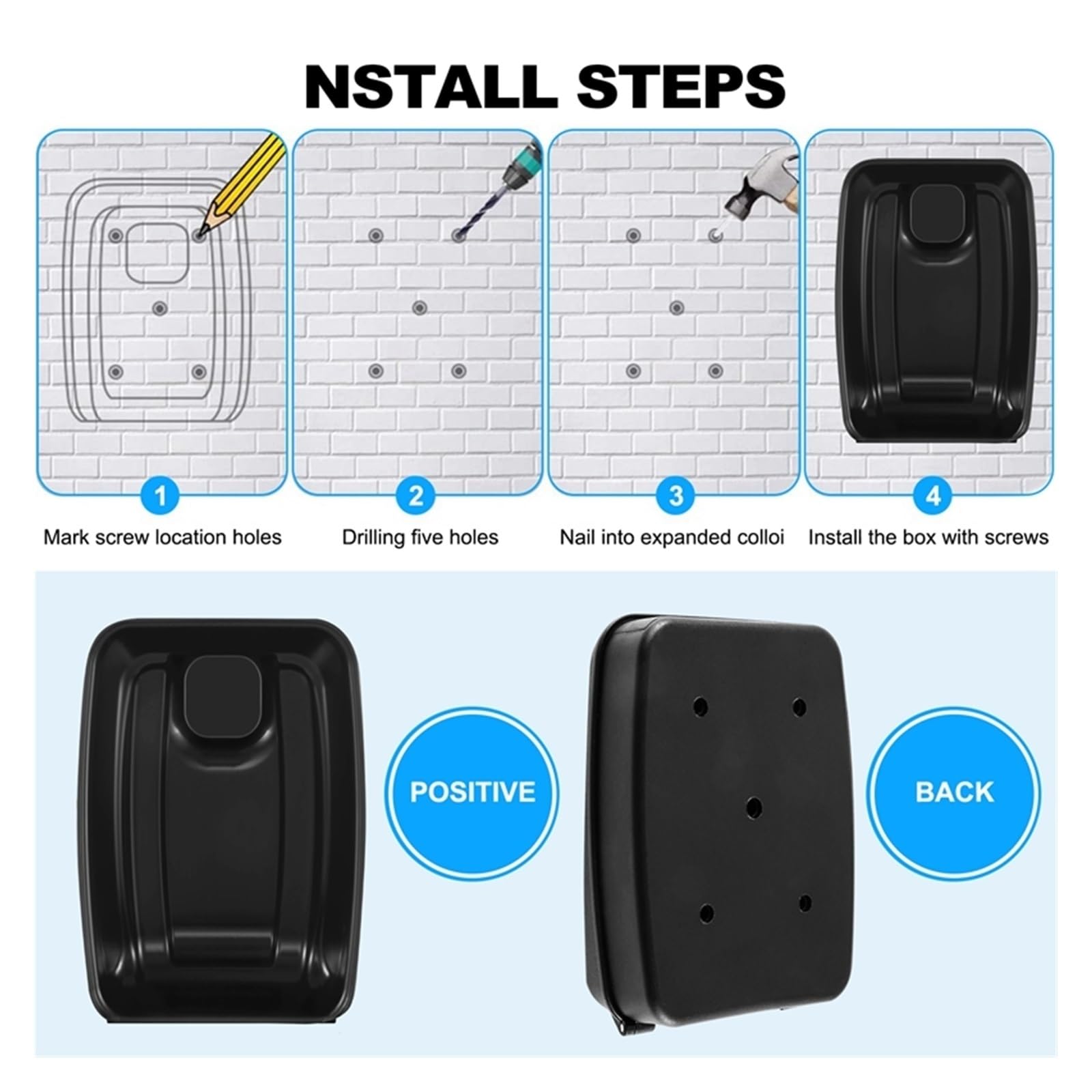 NSTALL STEPS

1
Mark screw location holes

2
Drilling five holes

3
Nail into expanded colloi

4
Install the box with screws

POSITIVE

BACK