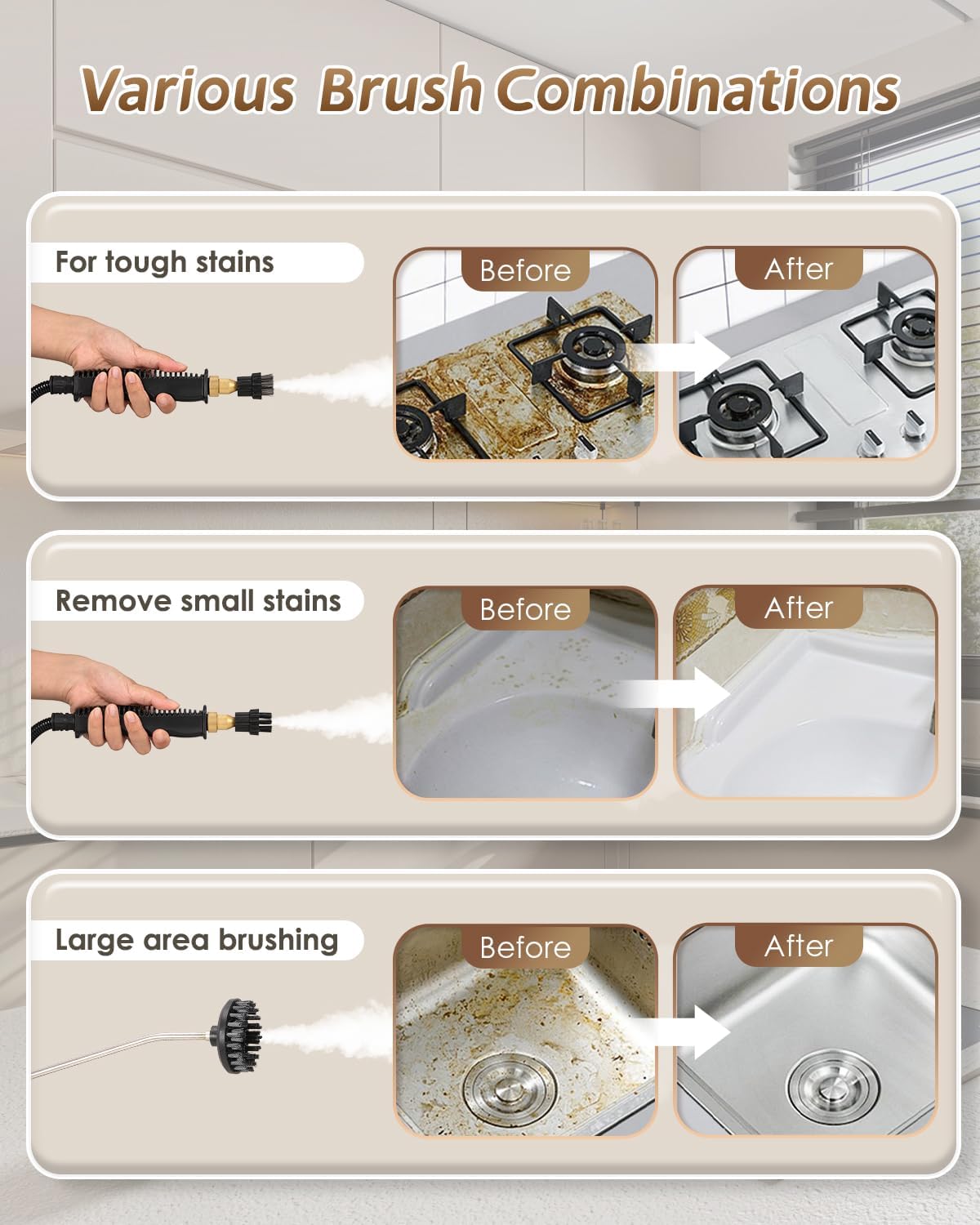 Various Brush Combinations

For tough stains

Before

After

Remove small stains

Before

After

Large area brushing

Before

After