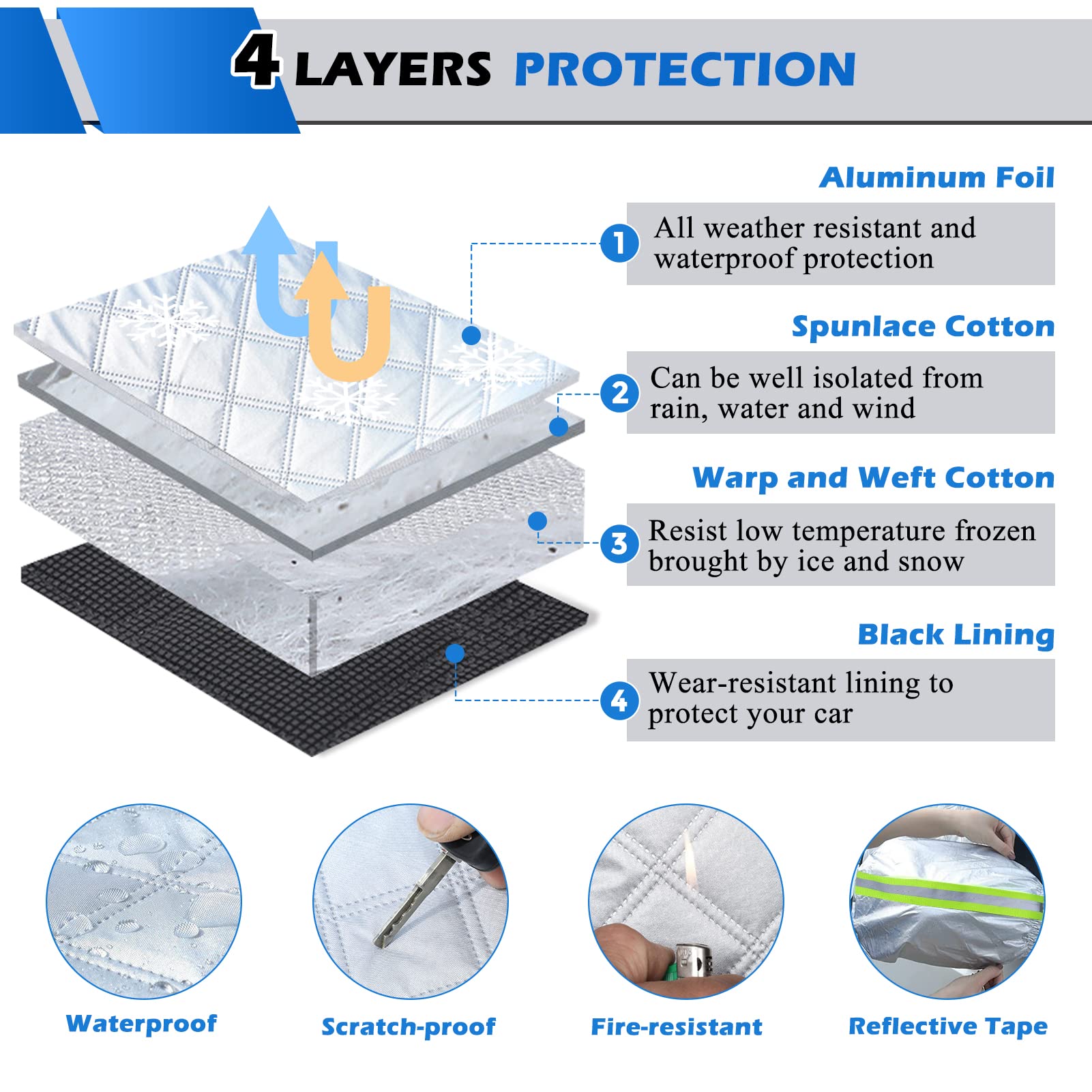 4 LAYERS PROTECTION

Aluminum Foil

1 All weather resistant and waterproof protection

Spunlace Cotton

2 Can be well isolated from rain, water and wind

Warp and Weft Cotton

3 Resist low temperature frozen brought by ice and snow

Black Lining

4 Wear-resistant lining to protect your car

Waterproof

Scratch-proof

Fire-resistant

Reflective Tape