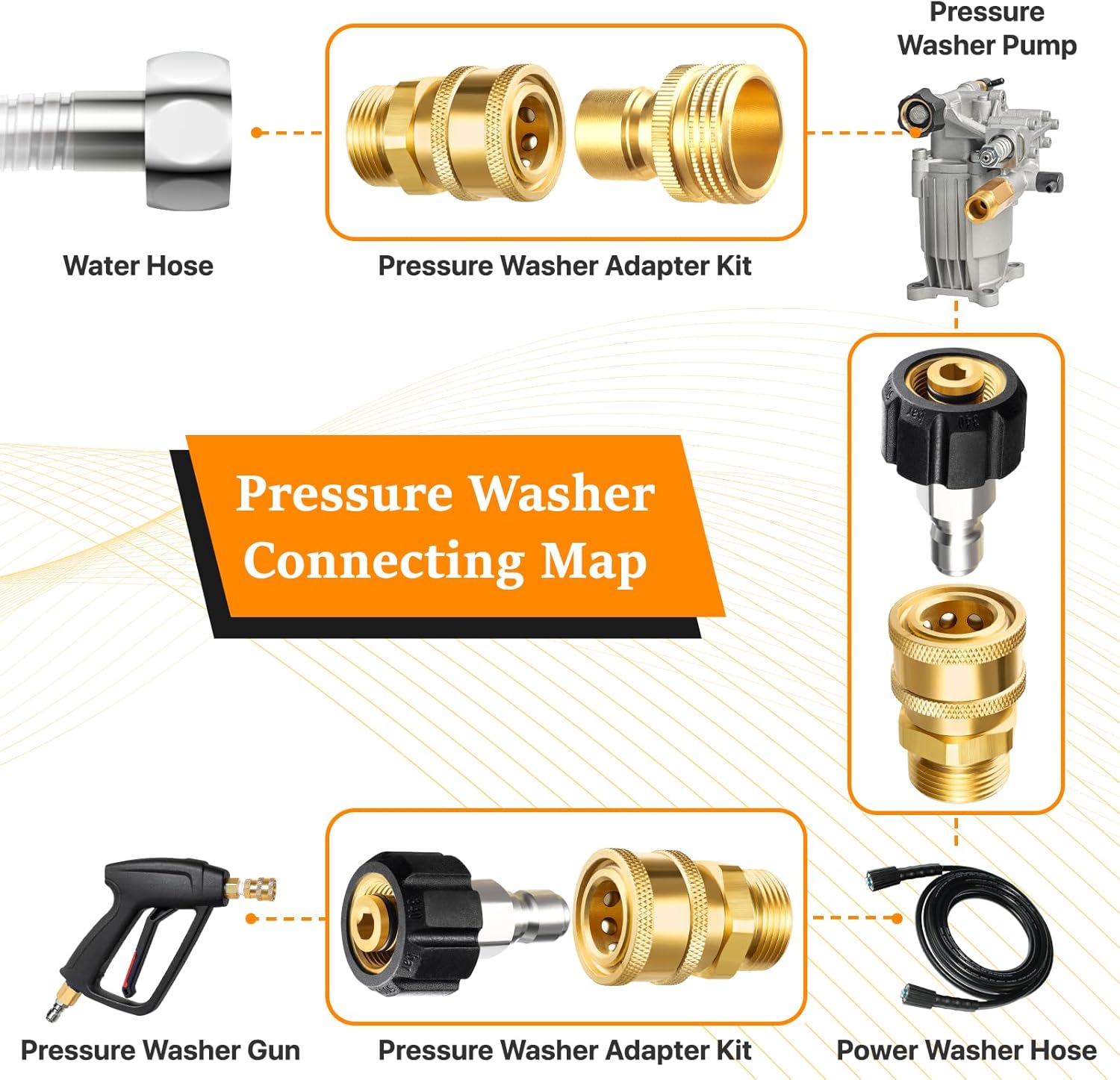 Pressure Washer Pump

Water Hose

Pressure Washer Adapter Kit

Pressure Washer Connecting Map

Pressure Washer Gun

Pressure Washer Adapter Kit

Power Washer Hose