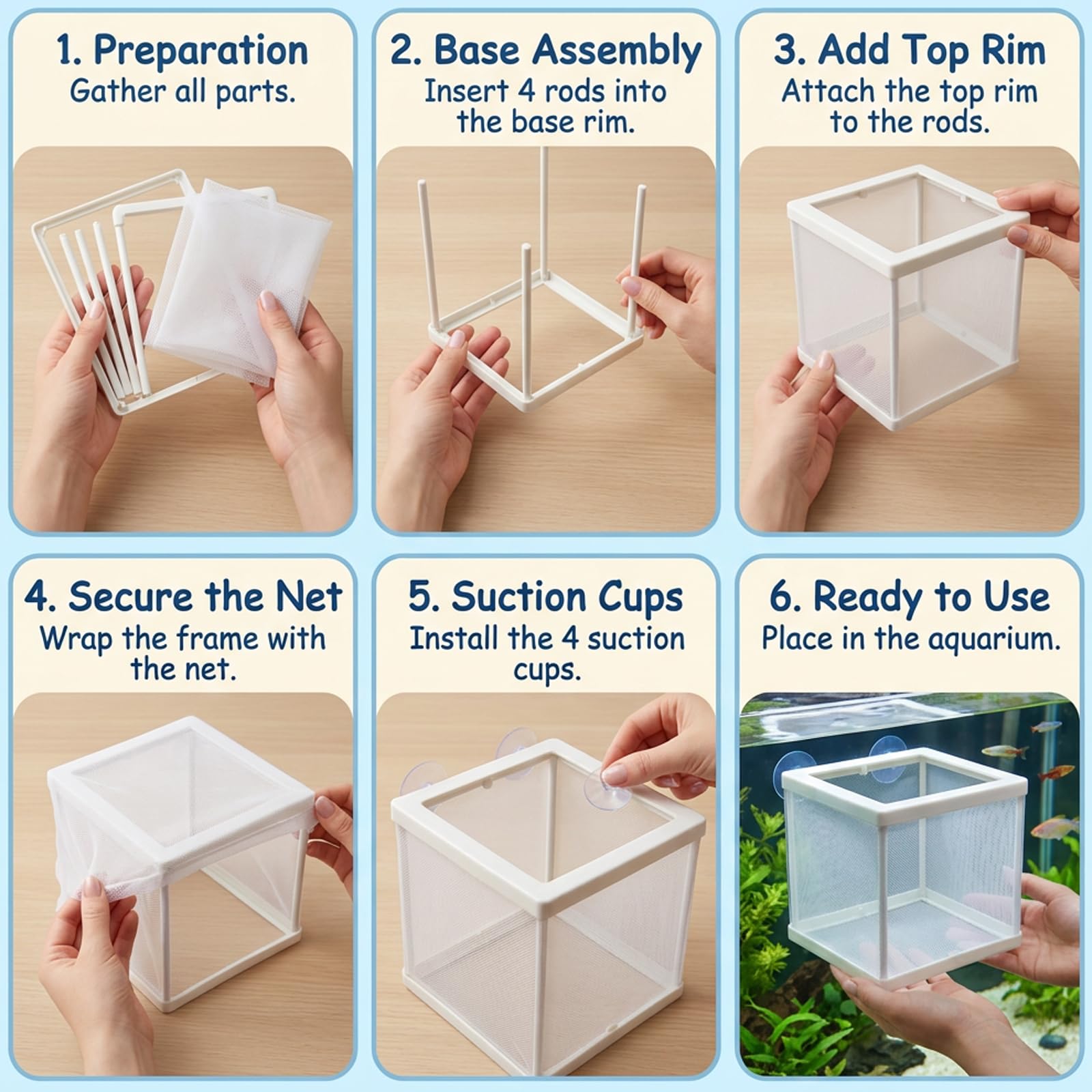 1. Preparation
Gather all parts.

2. Base Assembly
Insert 4 rods into the base rim.

3. Add Top Rim
Attach the top rim to the rods.

4. Secure the Net
Wrap the frame with the net.

5. Suction Cups
Install the 4 suction cups.

6. Ready to Use
Place in the aquarium.