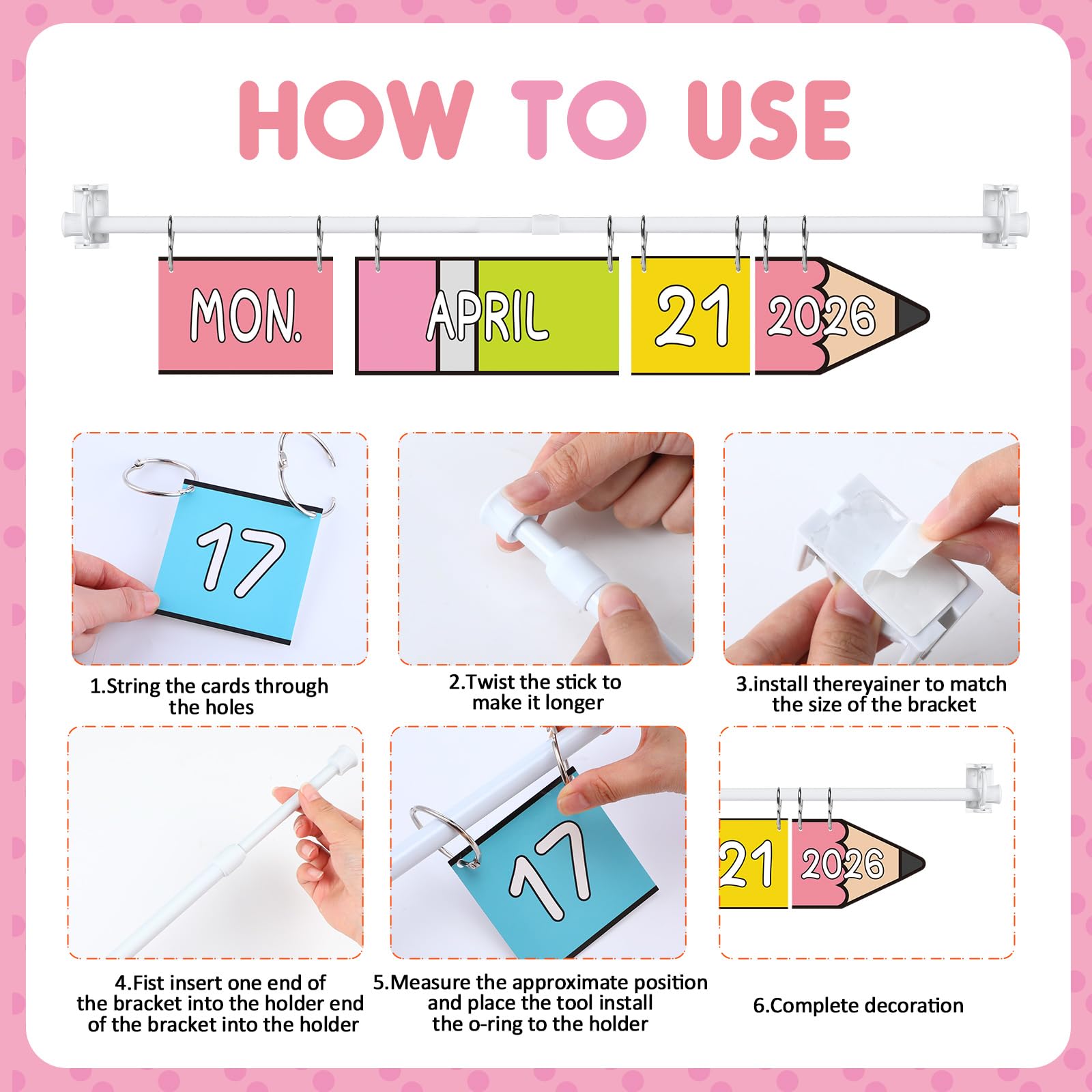 HOW TO USE

MON.

APRIL

21

2026

17

1.String the cards through the holes

2.Twist the stick to make it longer

3.install thereyainer to match the size of the bracket

17

21

2026

4.Fist insert one end of the bracket into the holder end of the bracket into the holder

5.Measure the approximate position and place the tool install the o-ring to the holder

6.Complete decoration