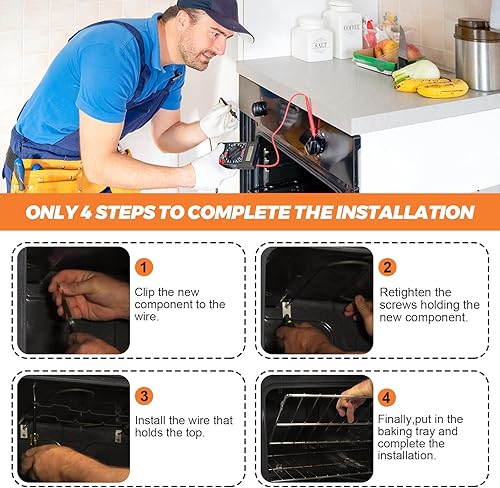 SALT

COFFEE

ONLY 4 STEPS TO COMPLETE THE INSTALLATION

1

Clip the new component to the wire.

2

Retighten the screws holding the new component.

3

Install the wire that holds the top.

4

Finally,put in the baking tray and complete the installation.