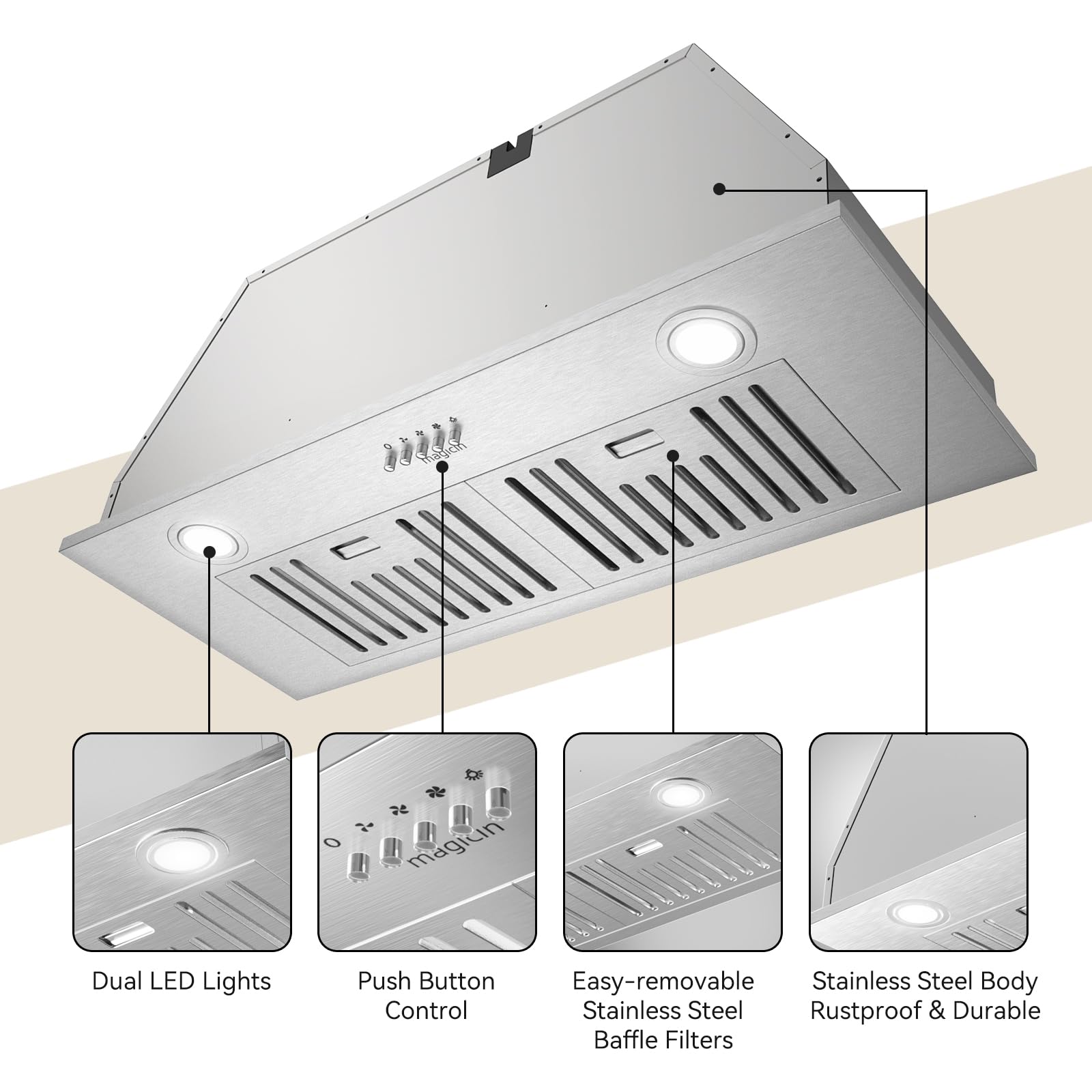 0
magicin

0
magicin

Dual LED Lights

Push Button Control

Easy-removable Stainless Steel Baffle Filters

Stainless Steel Body Rustproof & Durable