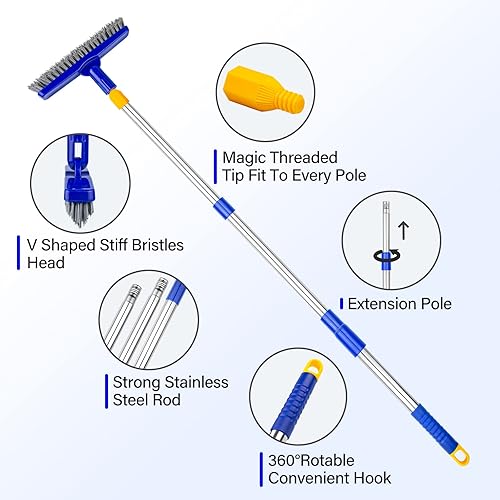 Magic Threaded Tip Fit To Every Pole

V Shaped Stiff Bristles Head

Extension Pole

Strong Stainless Steel Rod

360°Rotable Convenient Hook