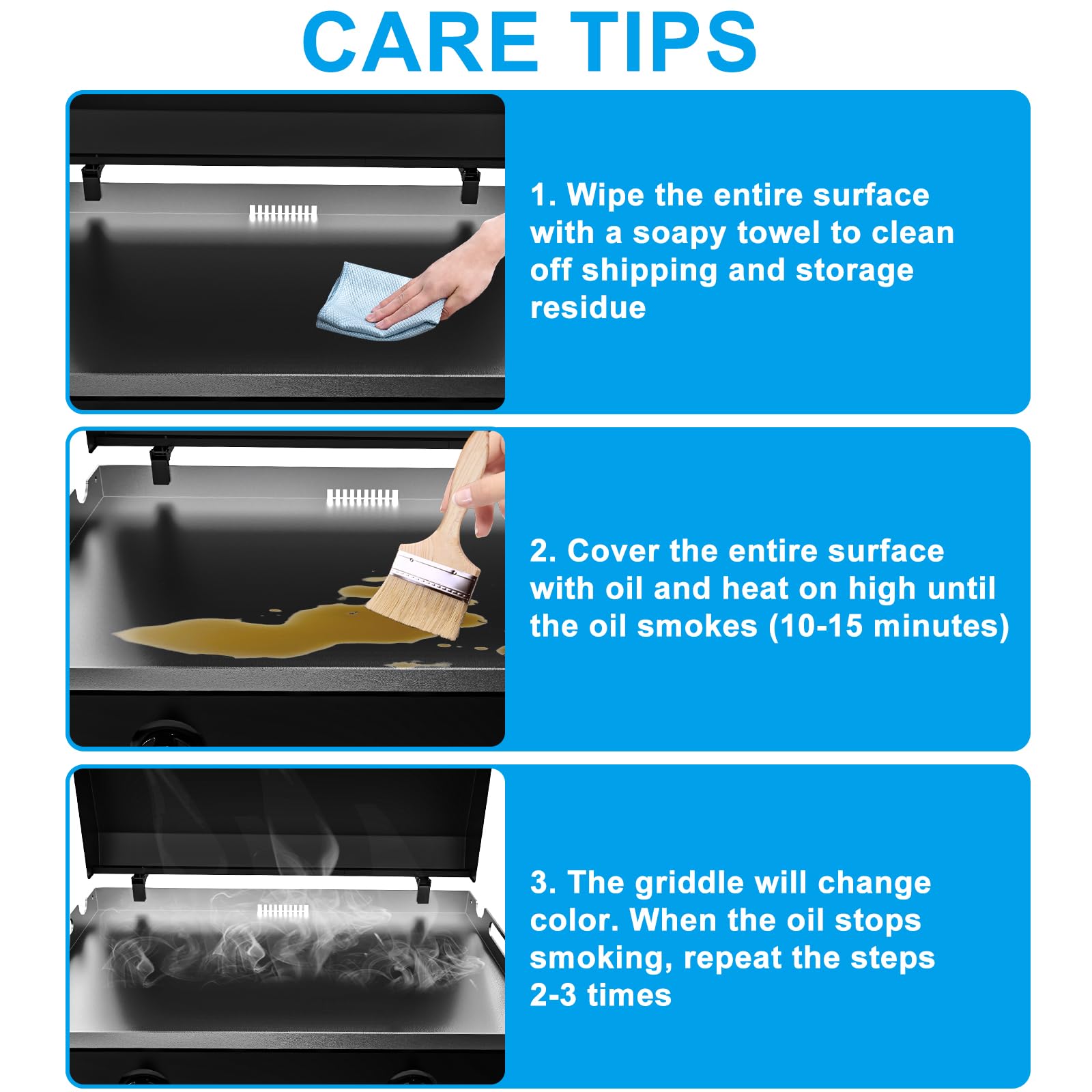 CARE TIPS

1. Wipe the entire surface with a soapy towel to clean off shipping and storage residue

2. Cover the entire surface with oil and heat on high until the oil smokes (10-15 minutes)

3. The griddle will change color. When the oil stops smoking, repeat the steps 2-3 times