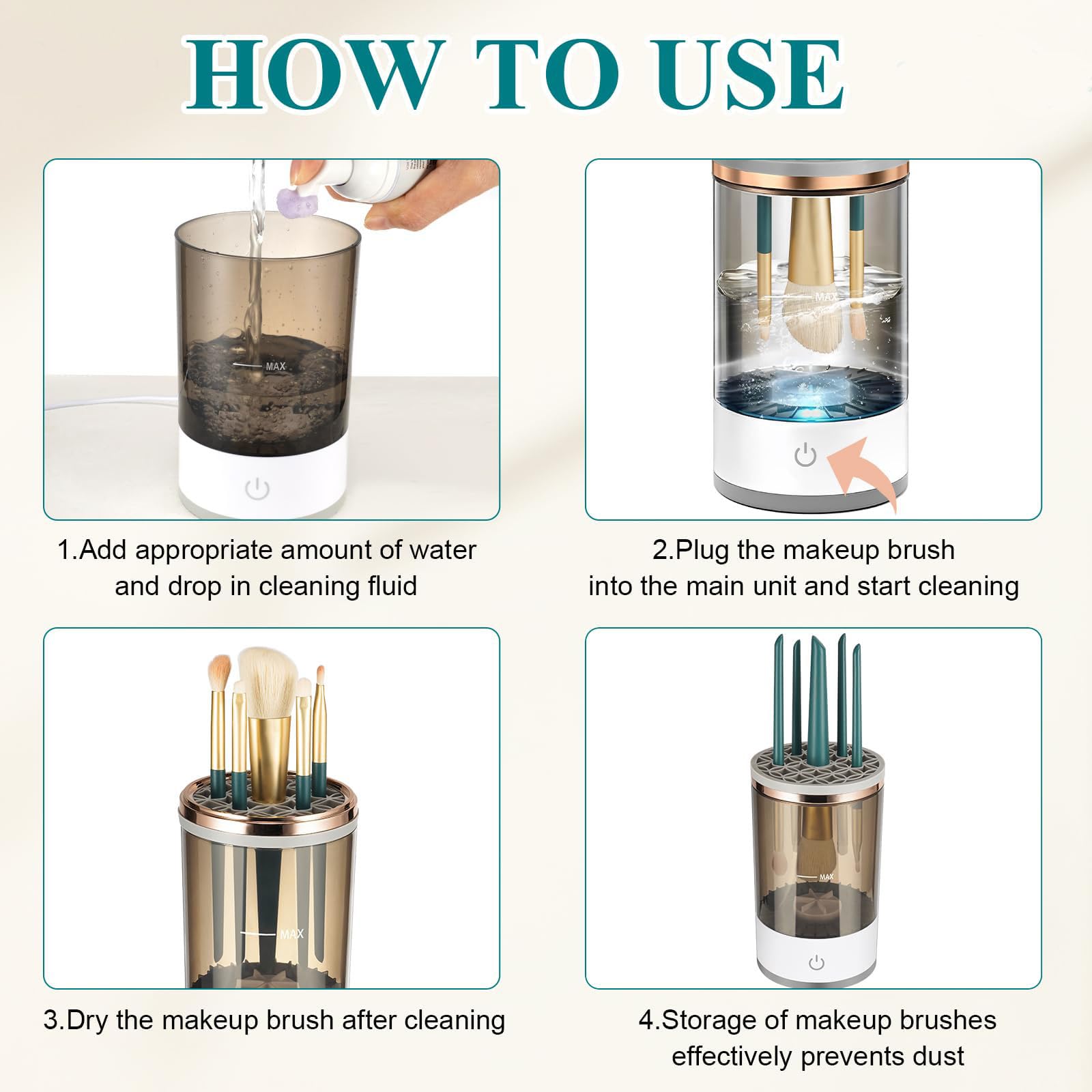 HOW TO USE

MAX

1.Add appropriate amount of water and drop in cleaning fluid

MAX

2.Plug the makeup brush into the main unit and start cleaning

MAX

3.Dry the makeup brush after cleaning

MAX

4.Storage of makeup brushes effectively prevents dust