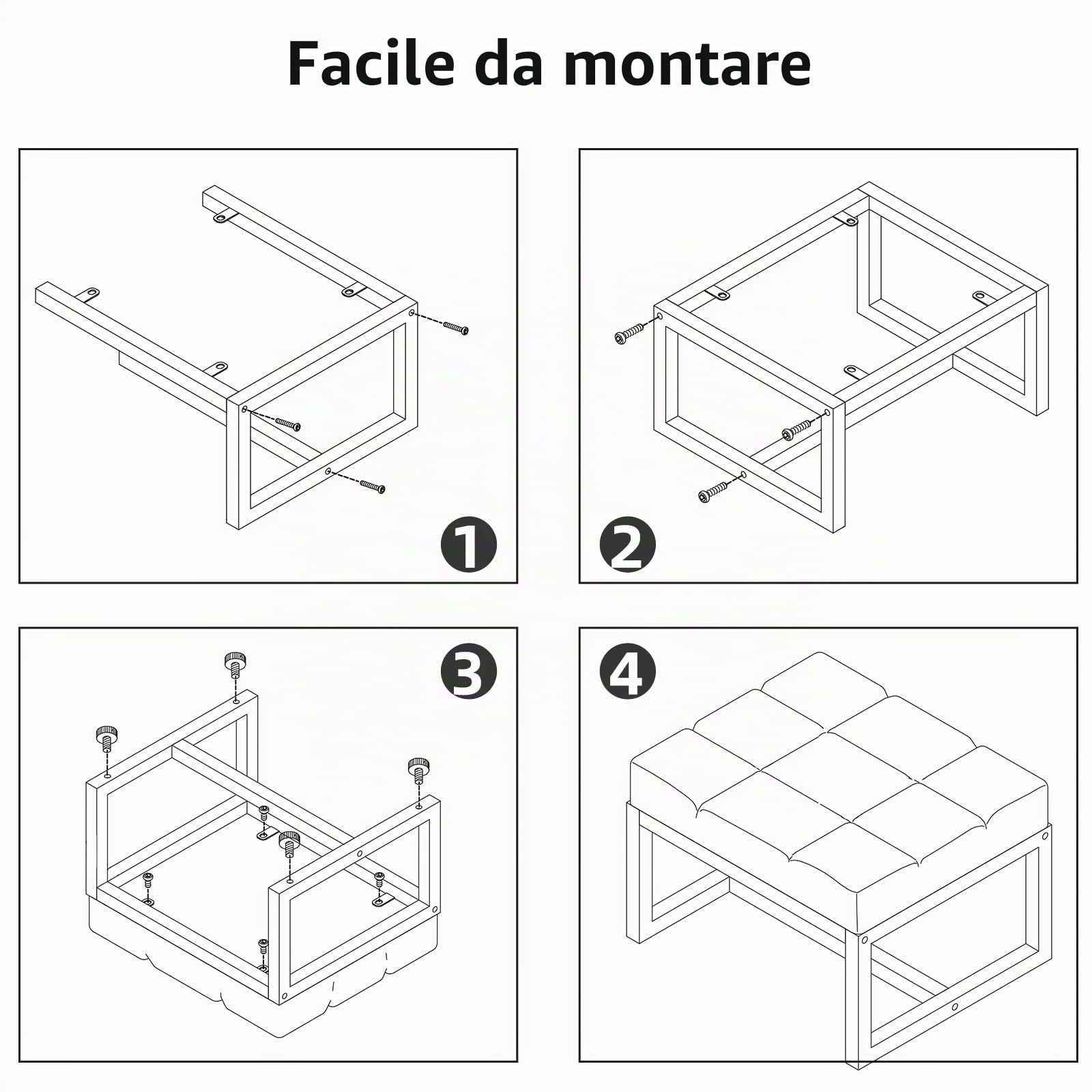 Facile da montare

1

2

3

4