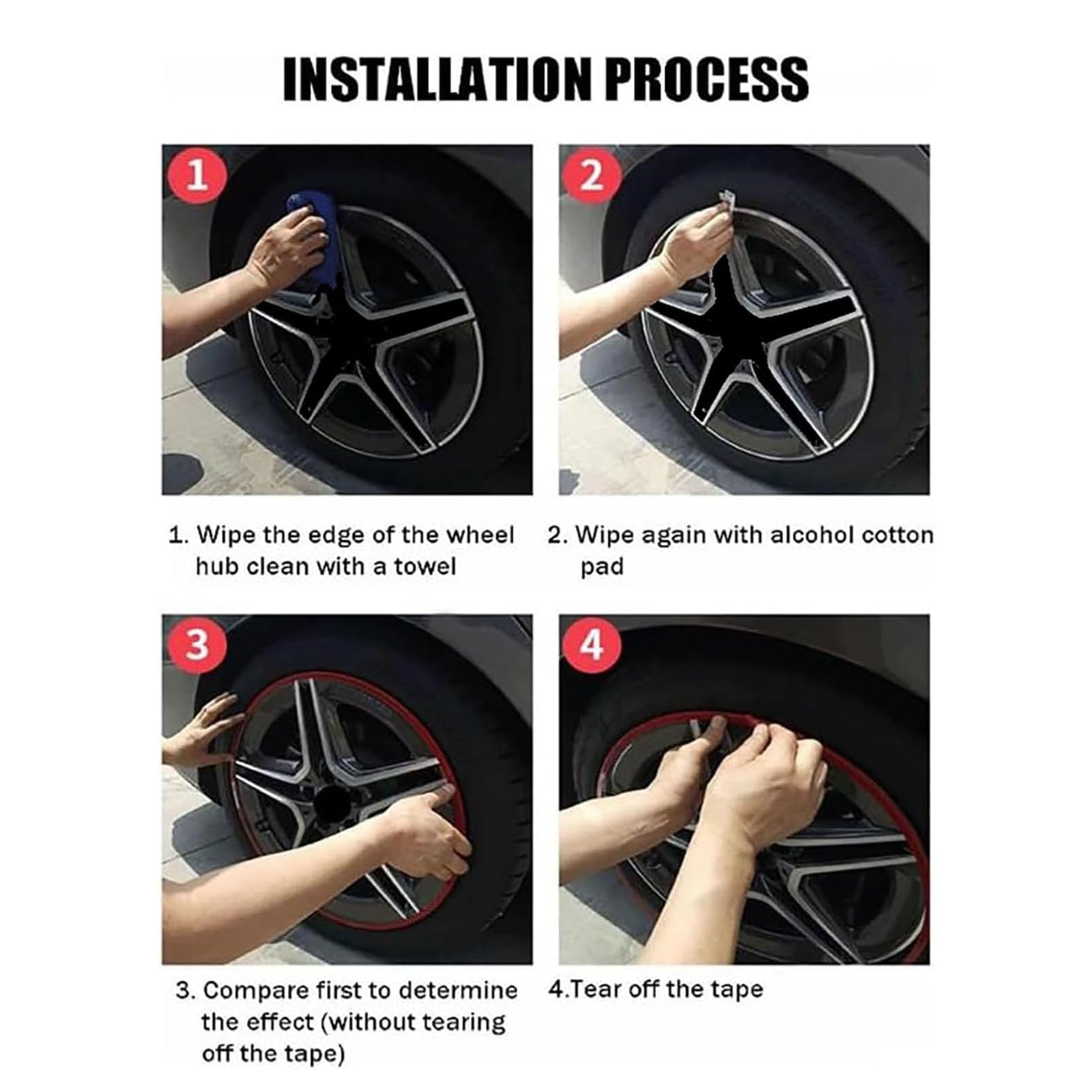 INSTALLATION PROCESS

1

2

1. Wipe the edge of the wheel hub clean with a towel

2. Wipe again with alcohol cotton pad

3

4

3. Compare first to determine the effect (without tearing off the tape)

4.Tear off the tape